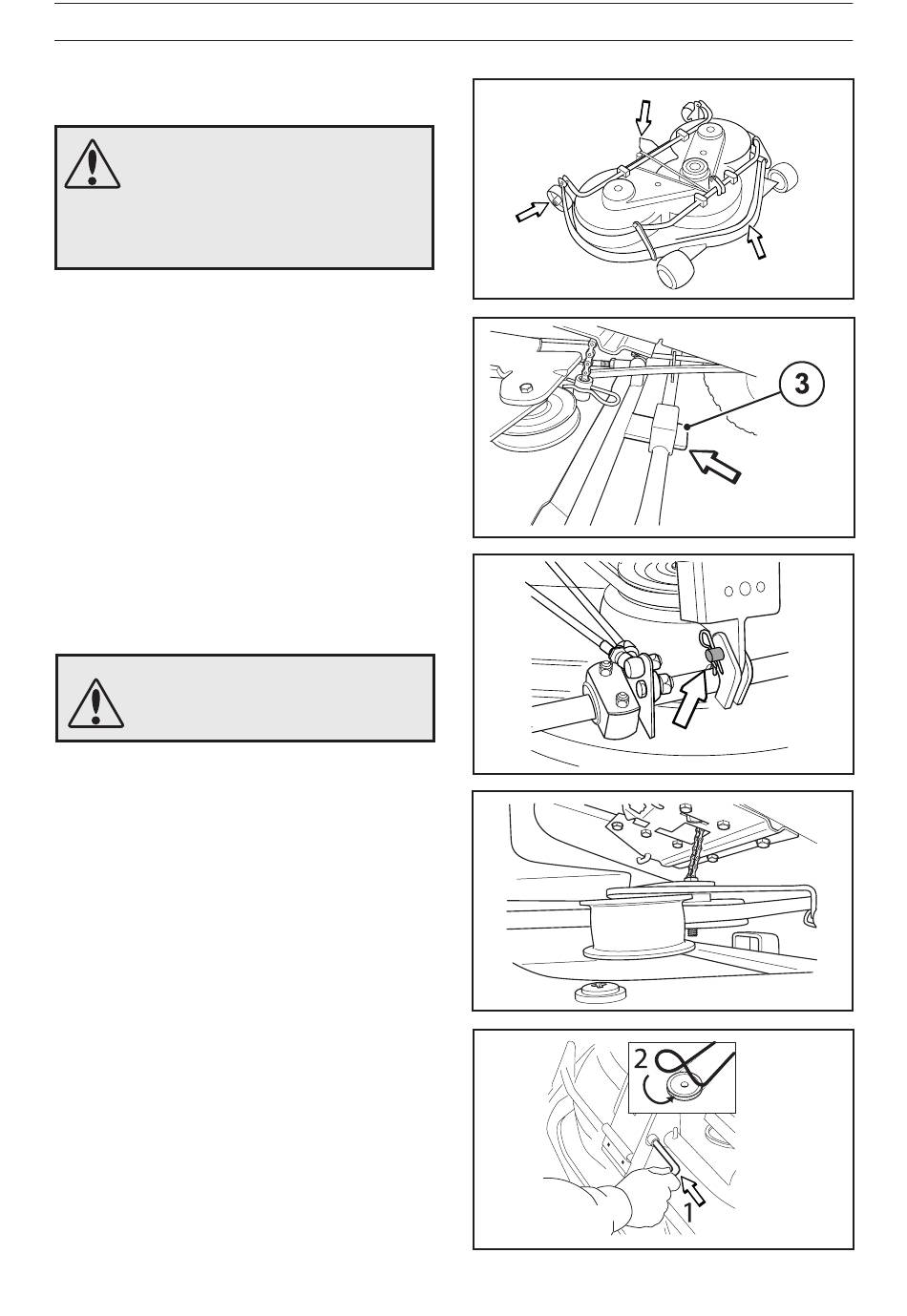 3

2

1