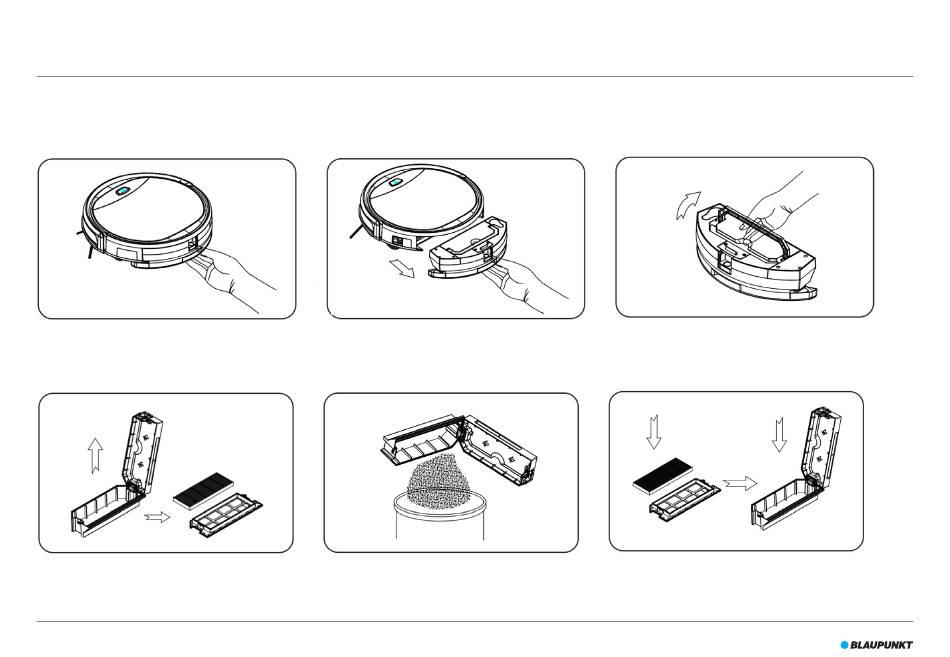 BLAUPUNKT