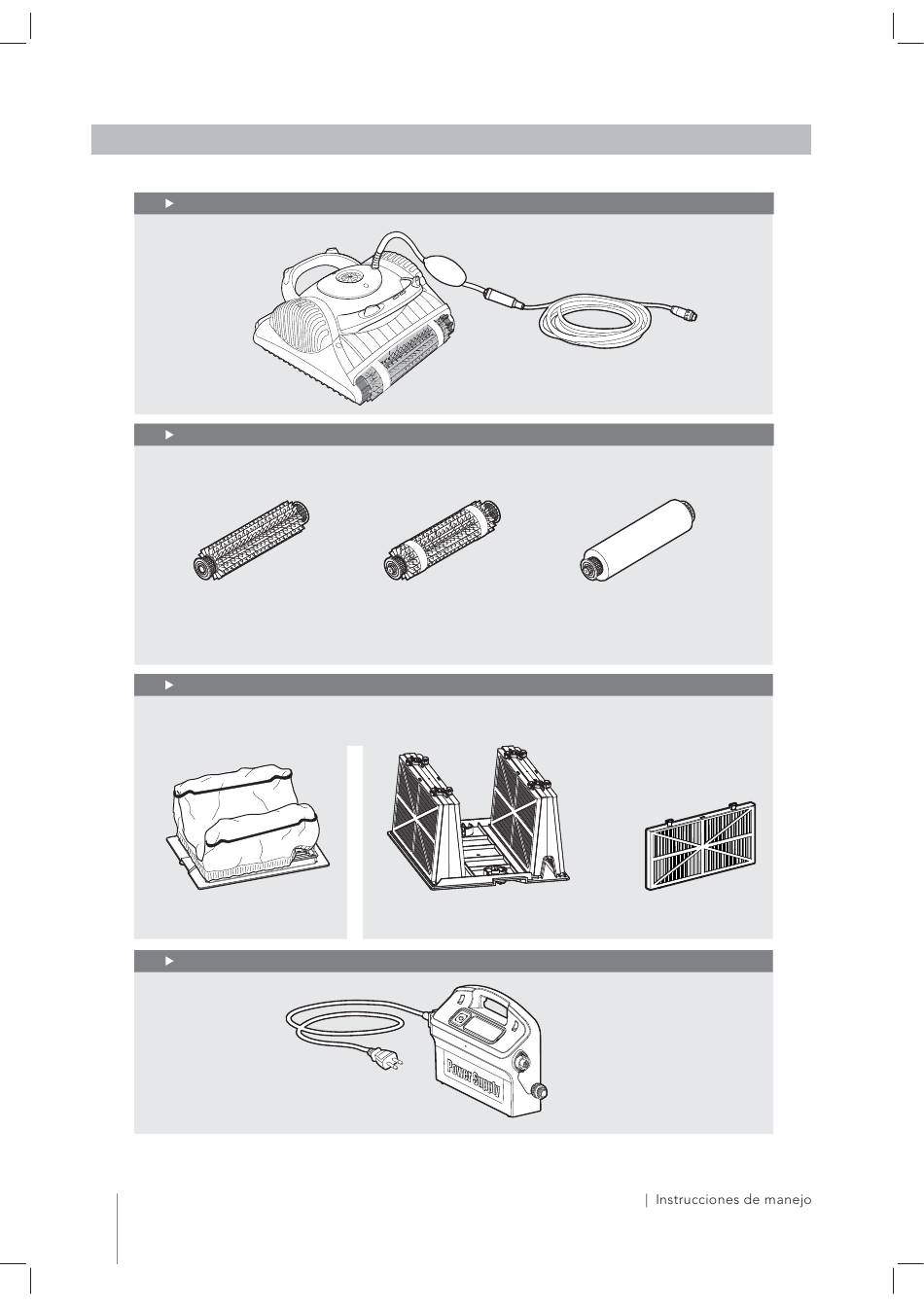 Power Supply

| Instrucciones de manejo