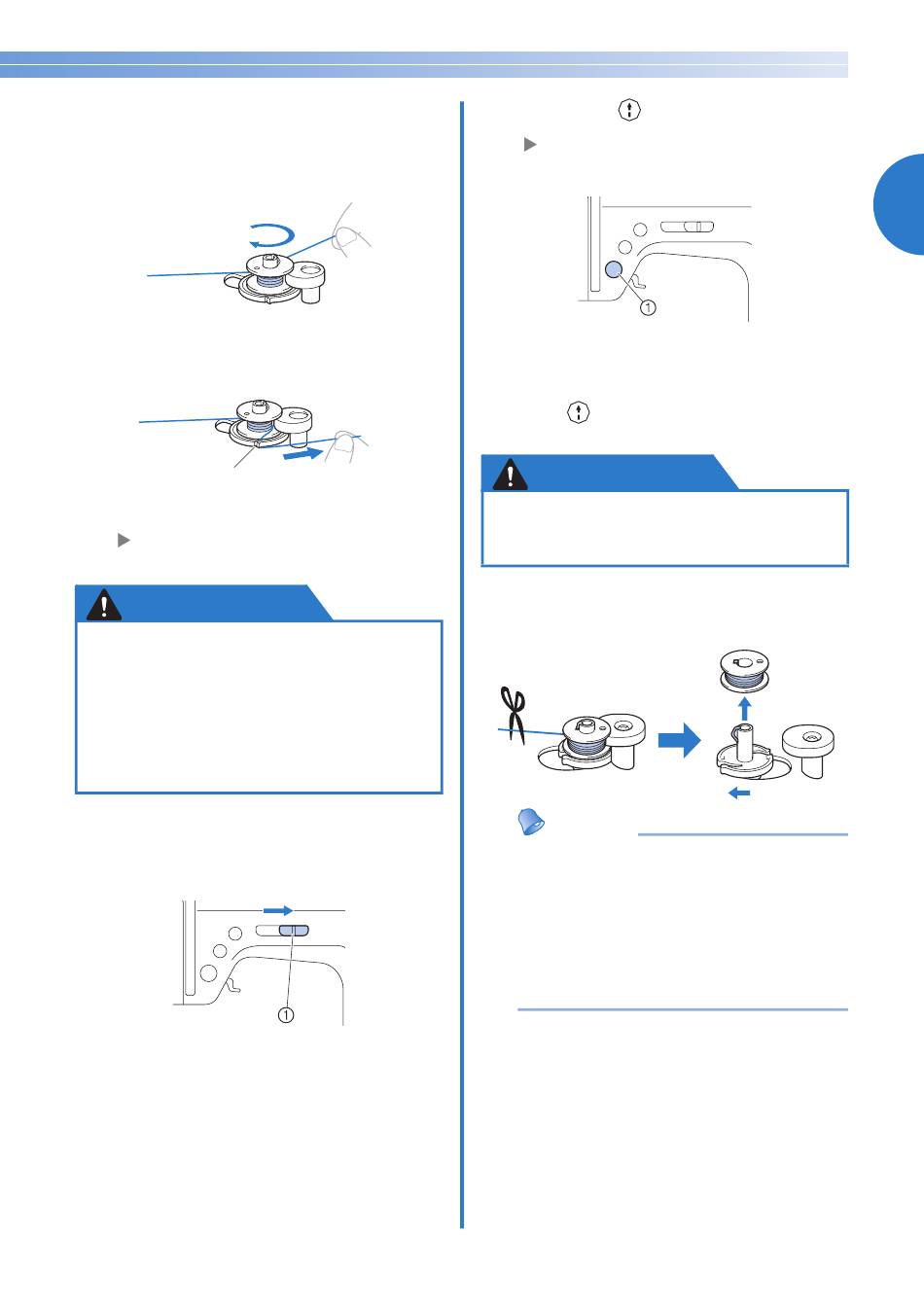 ①

①