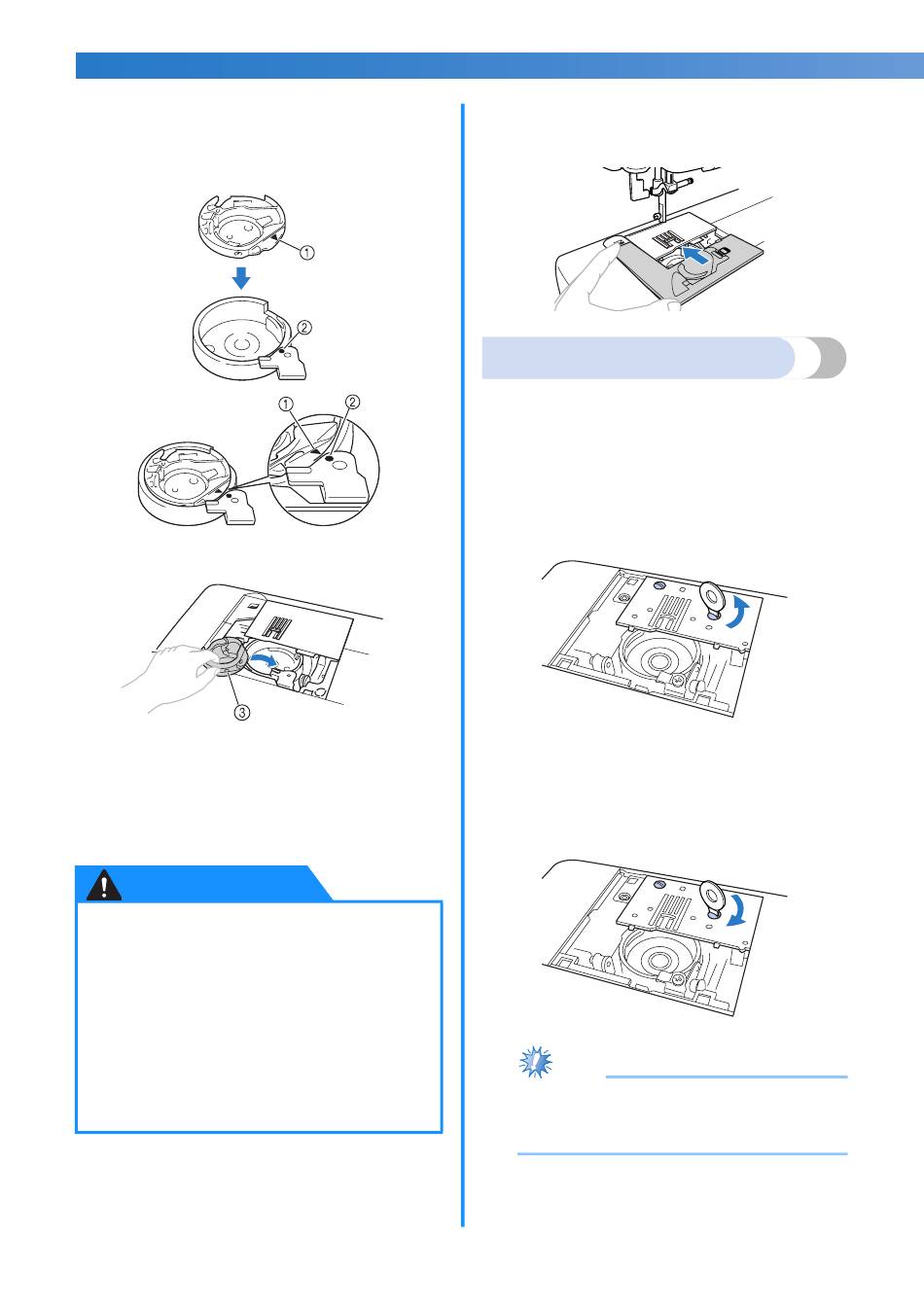 ①

②

① ②

③