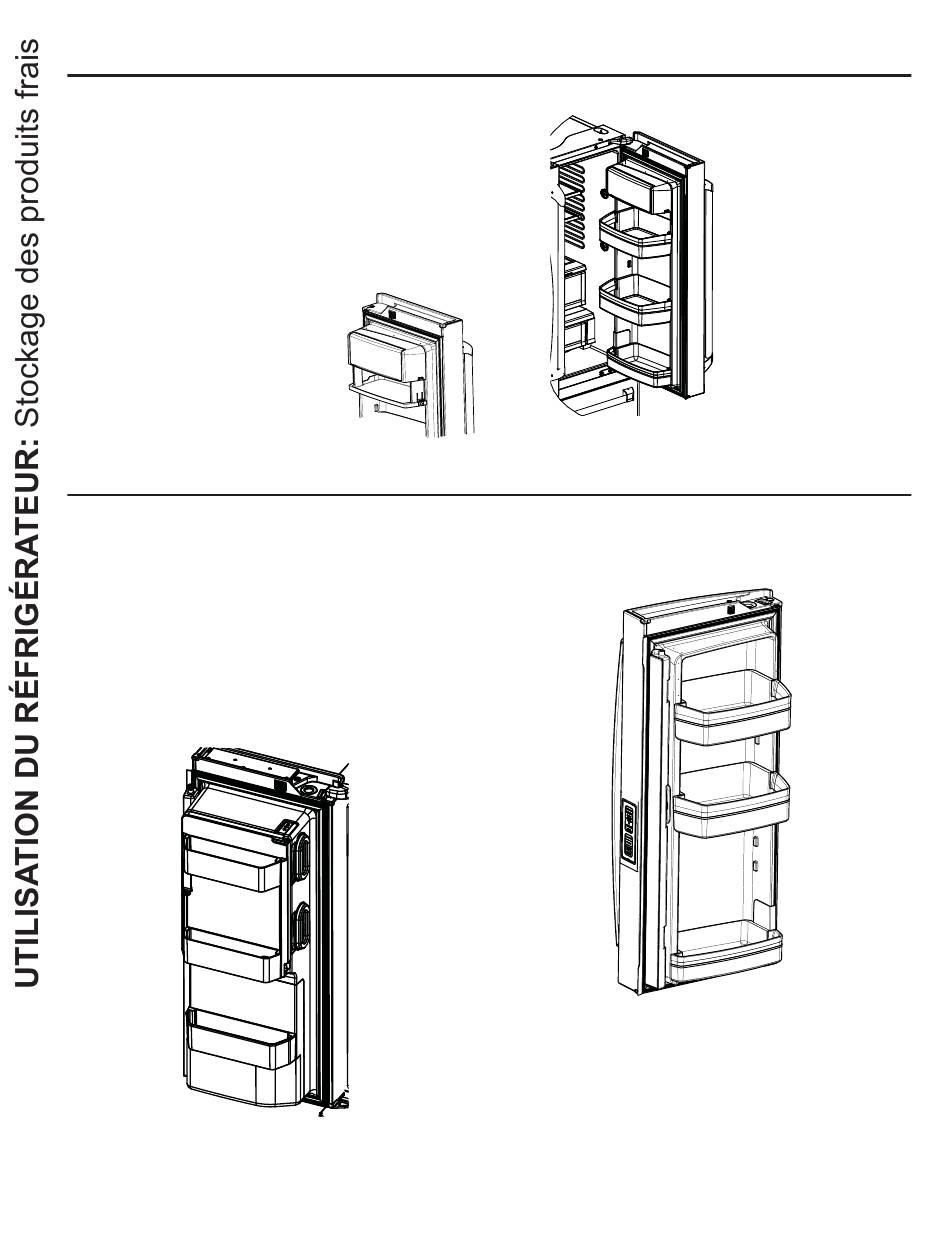 UTILISATION DU RÉFRIGÉRATEUR: Stockage des produits frais