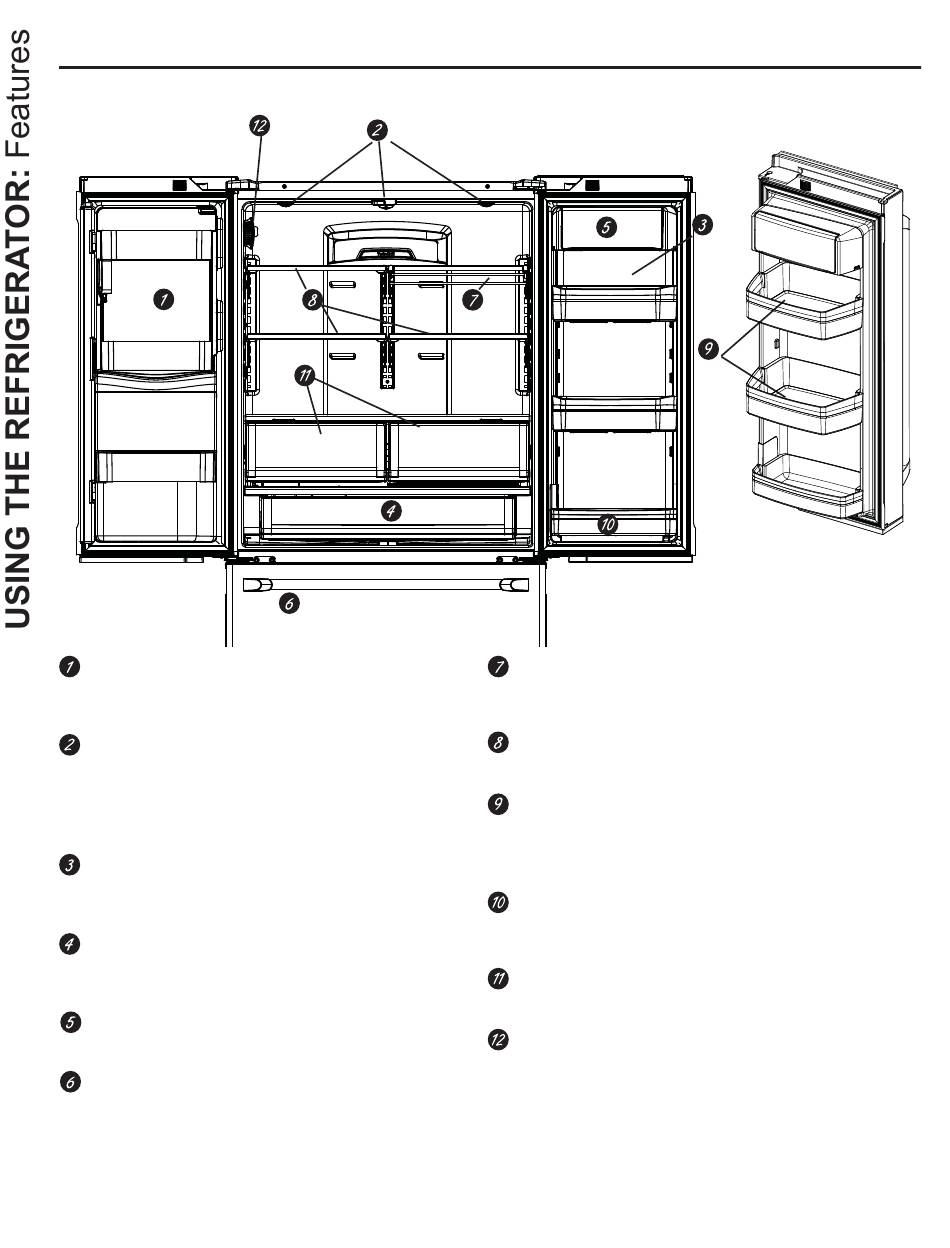 USING THE REFRIGERATOR: Features

12
2
5
3
1
8
7
9
11
4
10
6

1
2
3
4
5
6
7
8
9
10
11
12