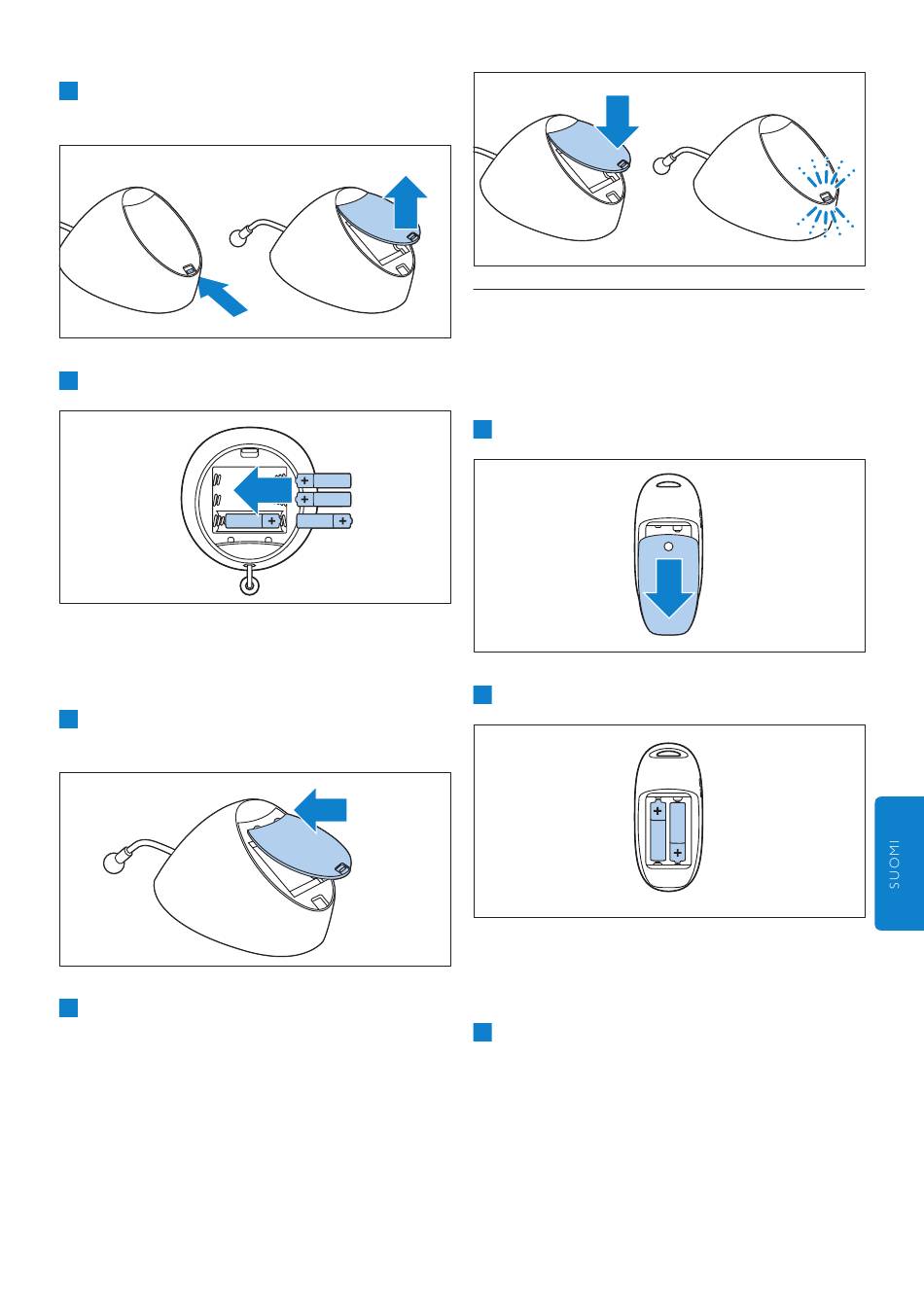 SUOMI