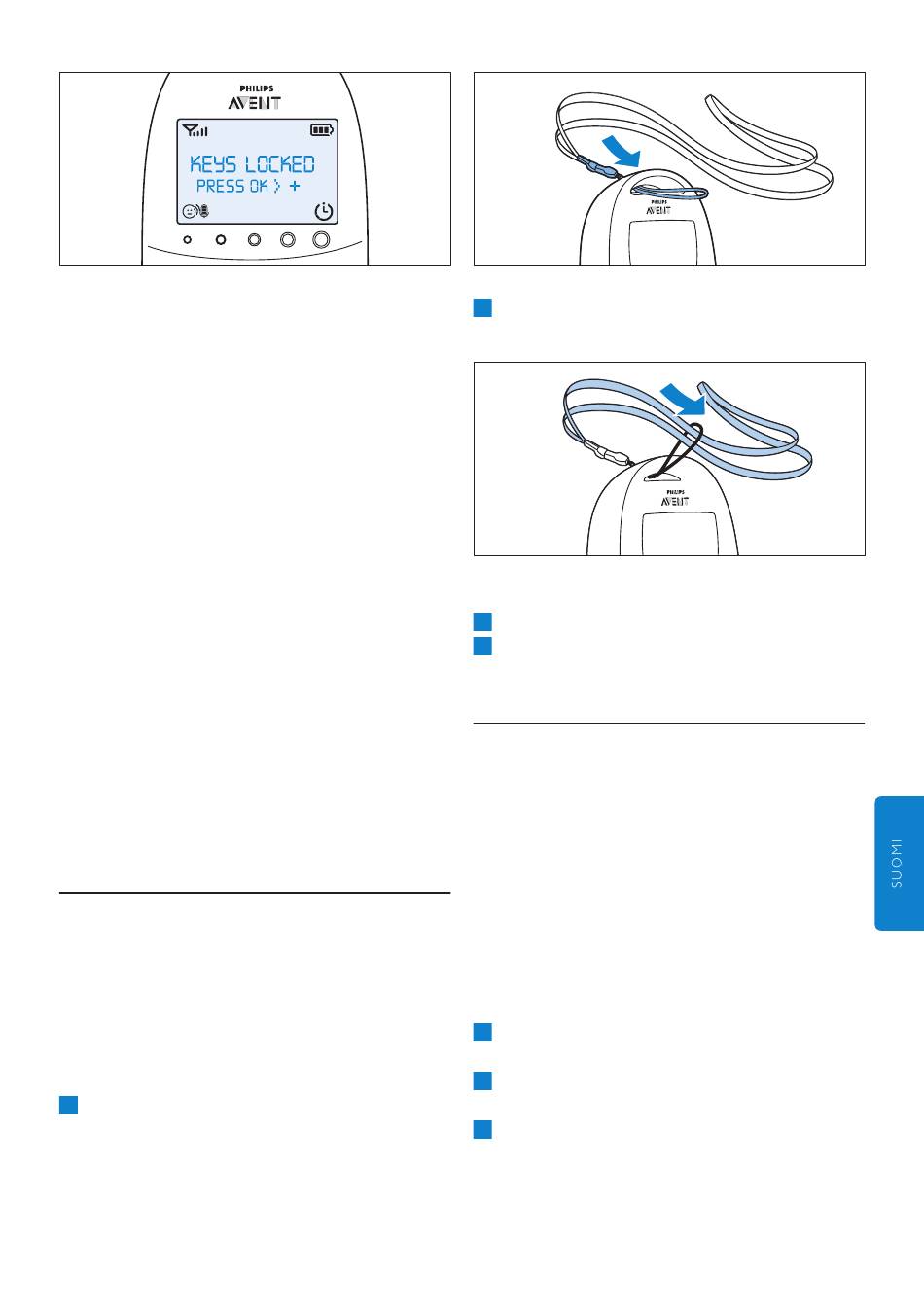 PHILIPS
AVENT
KEYS LOCKED
PRESS OK > +

PHILIPS
AVENT

PHILIPS
AVENT

SUOMI