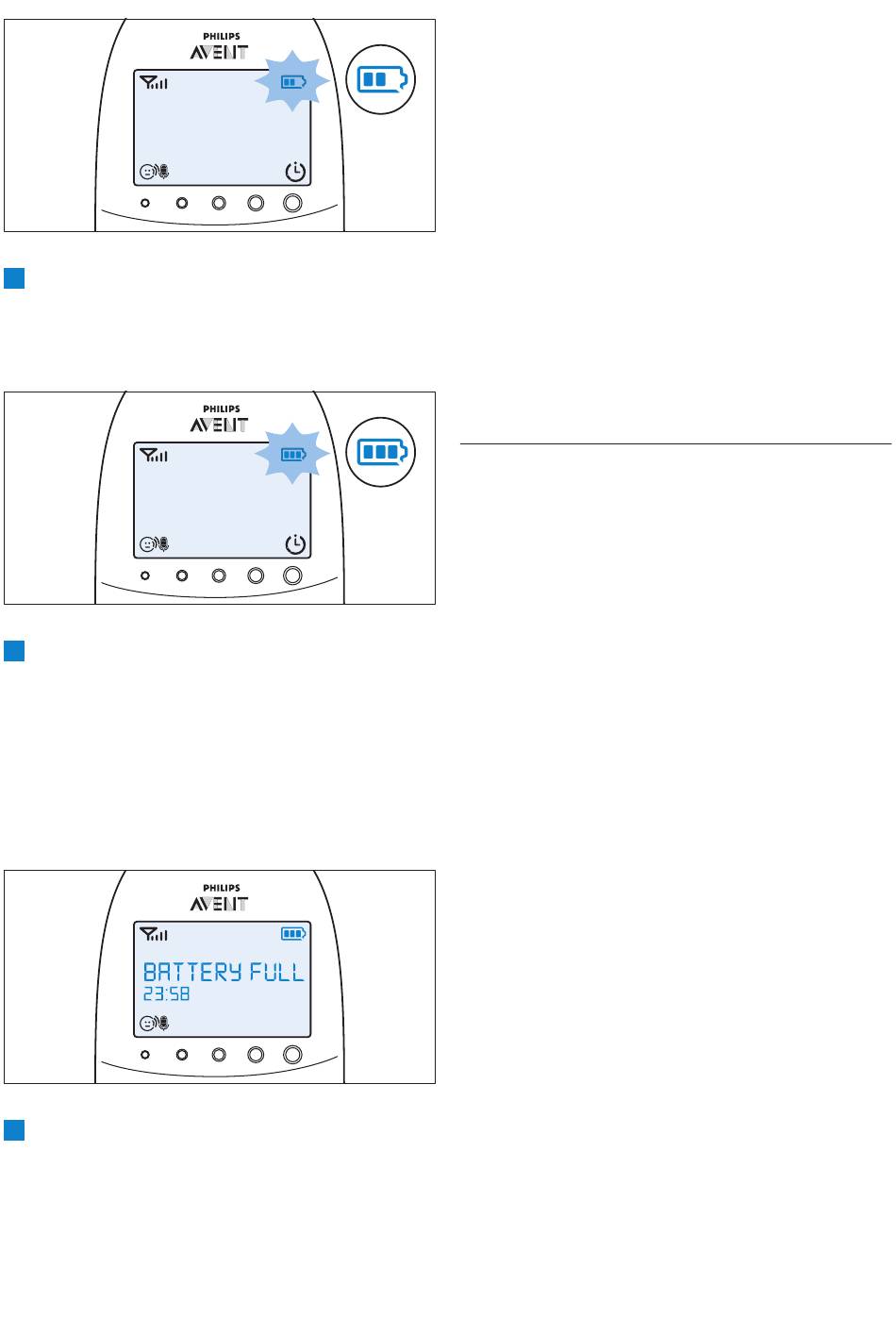 PHILIPS
AVENT

PHILIPS
AVENT

PHILIPS
AVENT
BATTERY FULL
23:58