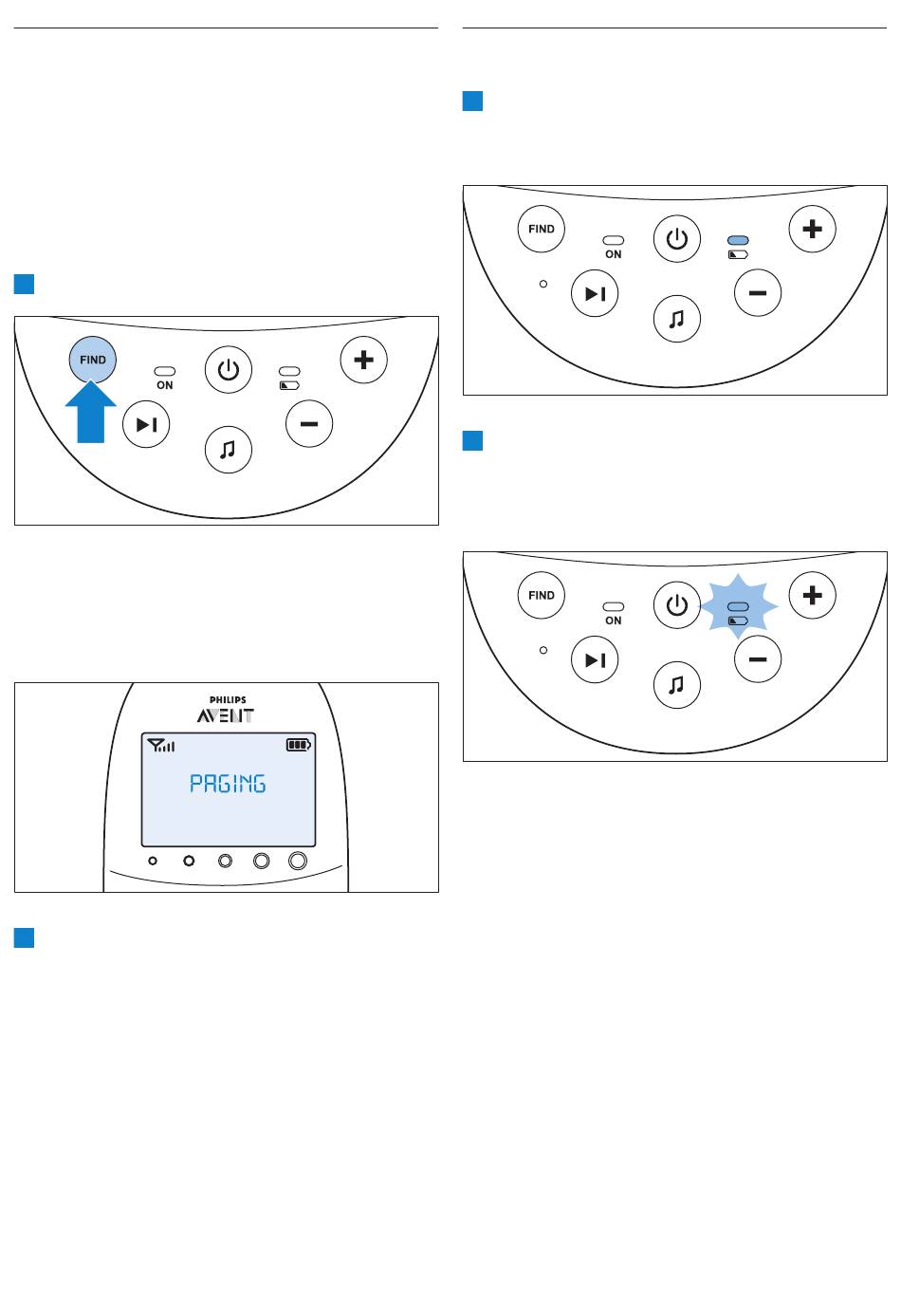 FIND

ON

PHILIPS
AVENT

PAGING

FIND

ON

FIND

ON