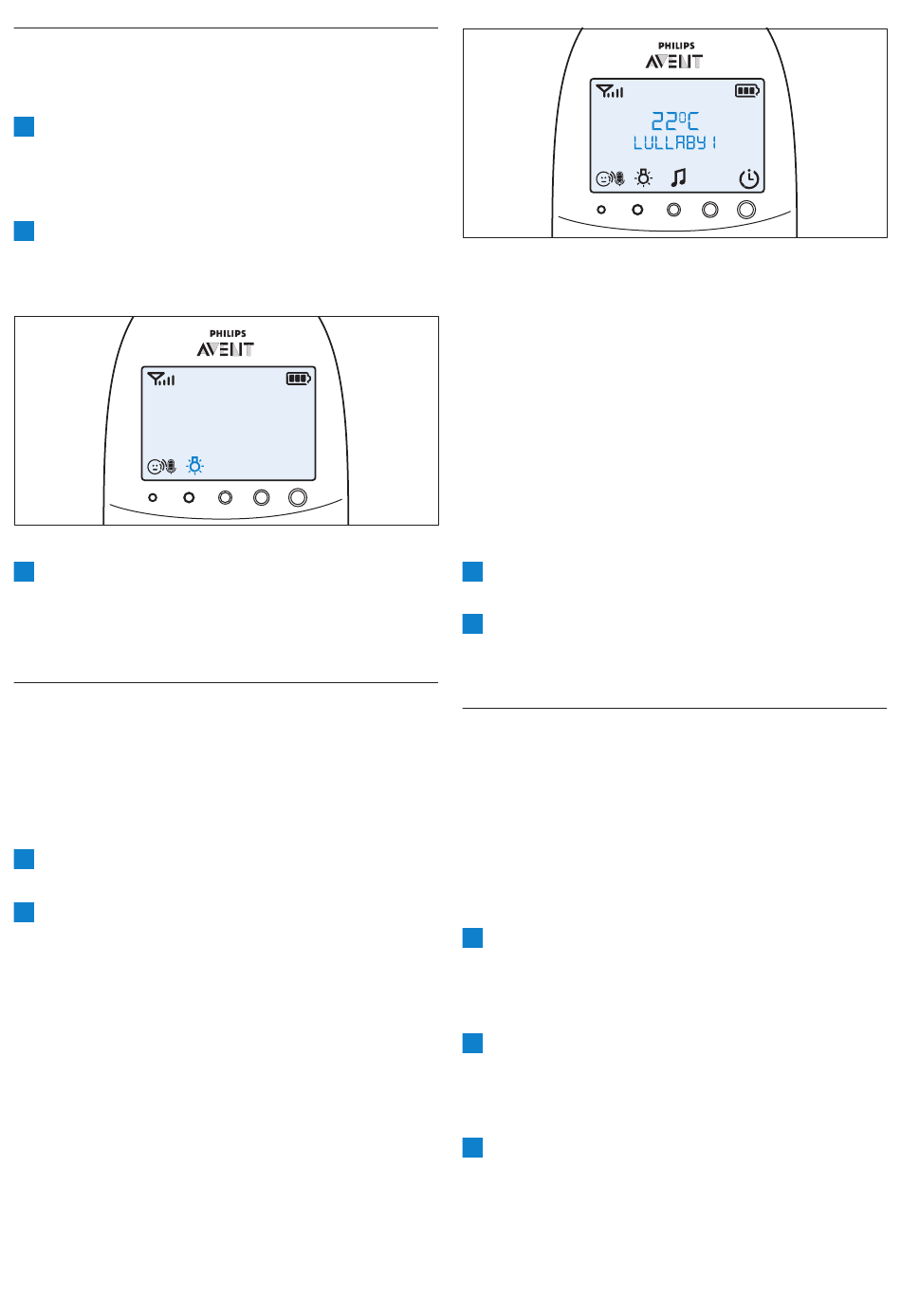 PHILIPS
AVENT

PHILIPS
AVENT

22°C
LULLABY 1