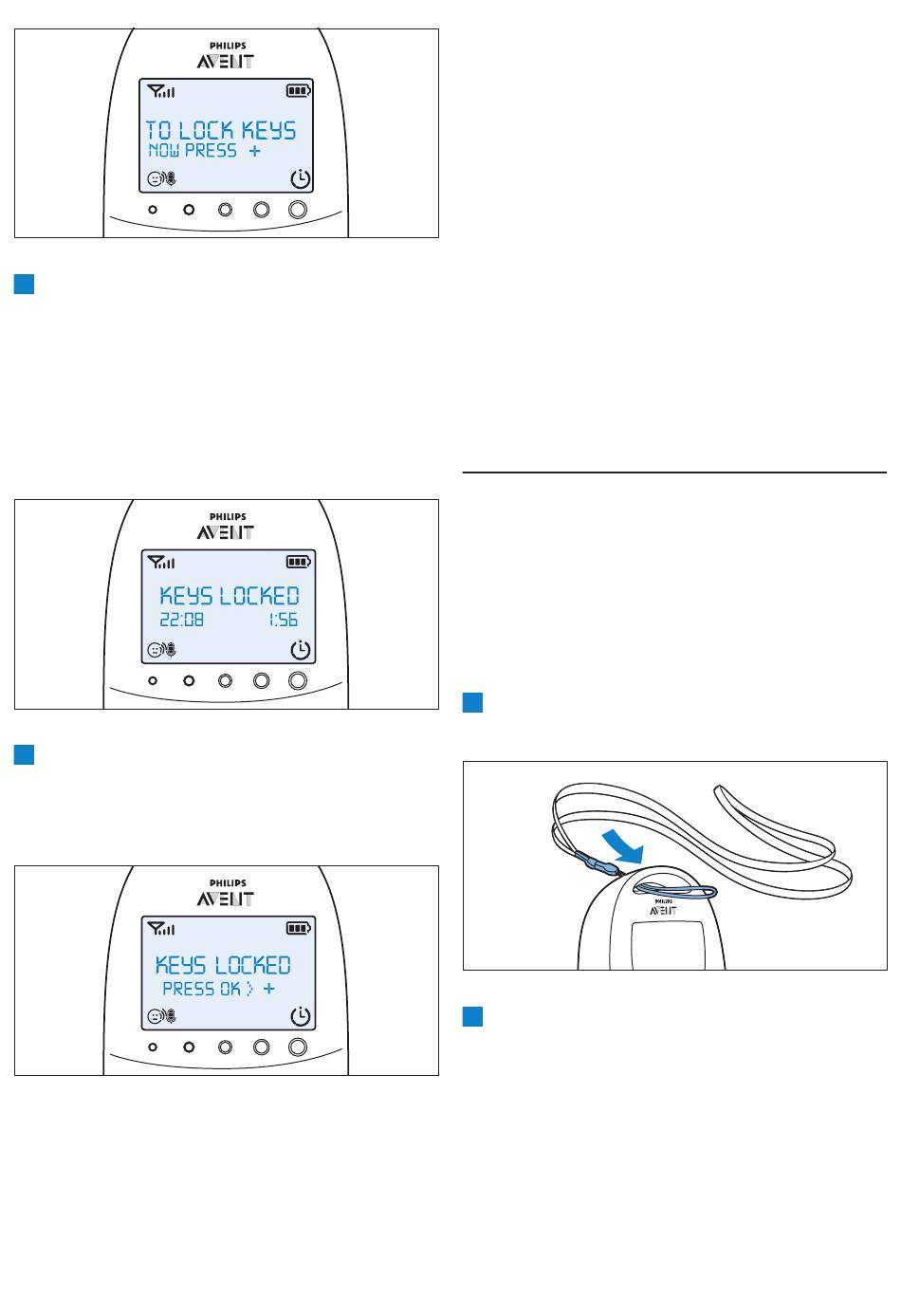 PHILIPS
AVENT
TO LOCK KEYS
NOW PRESS +

PHILIPS
AVENT
KEYS LOCKED
22:08 1:56

PHILIPS
AVENT
KEYS LOCKED
PRESS OK > +

PHILIPS
AVENT