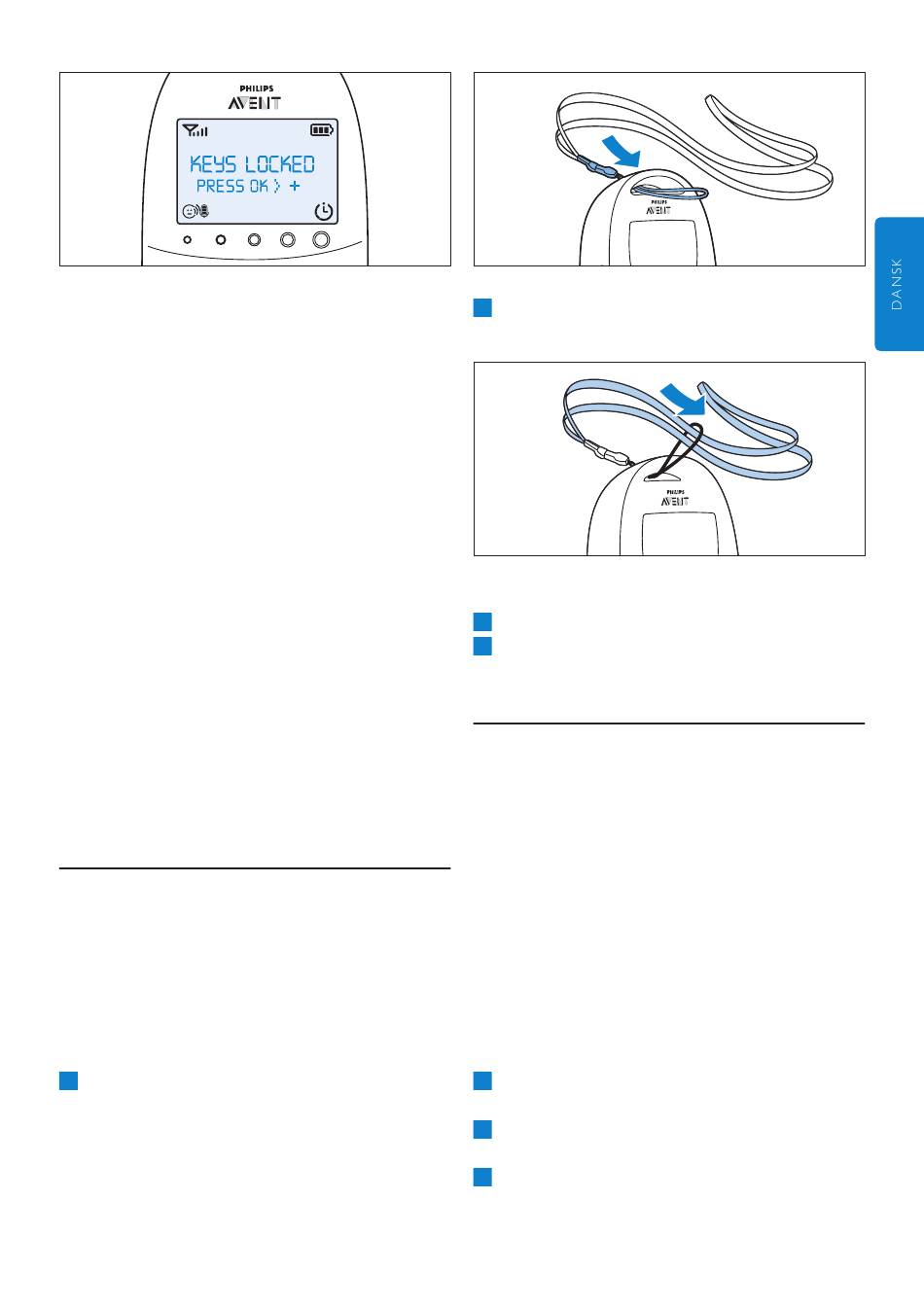 PHILIPS
AVENT
KEYS LOCKED
PRESS OK > +

PHILIPS
AVENT

DANSK

PHILIPS
AVENT