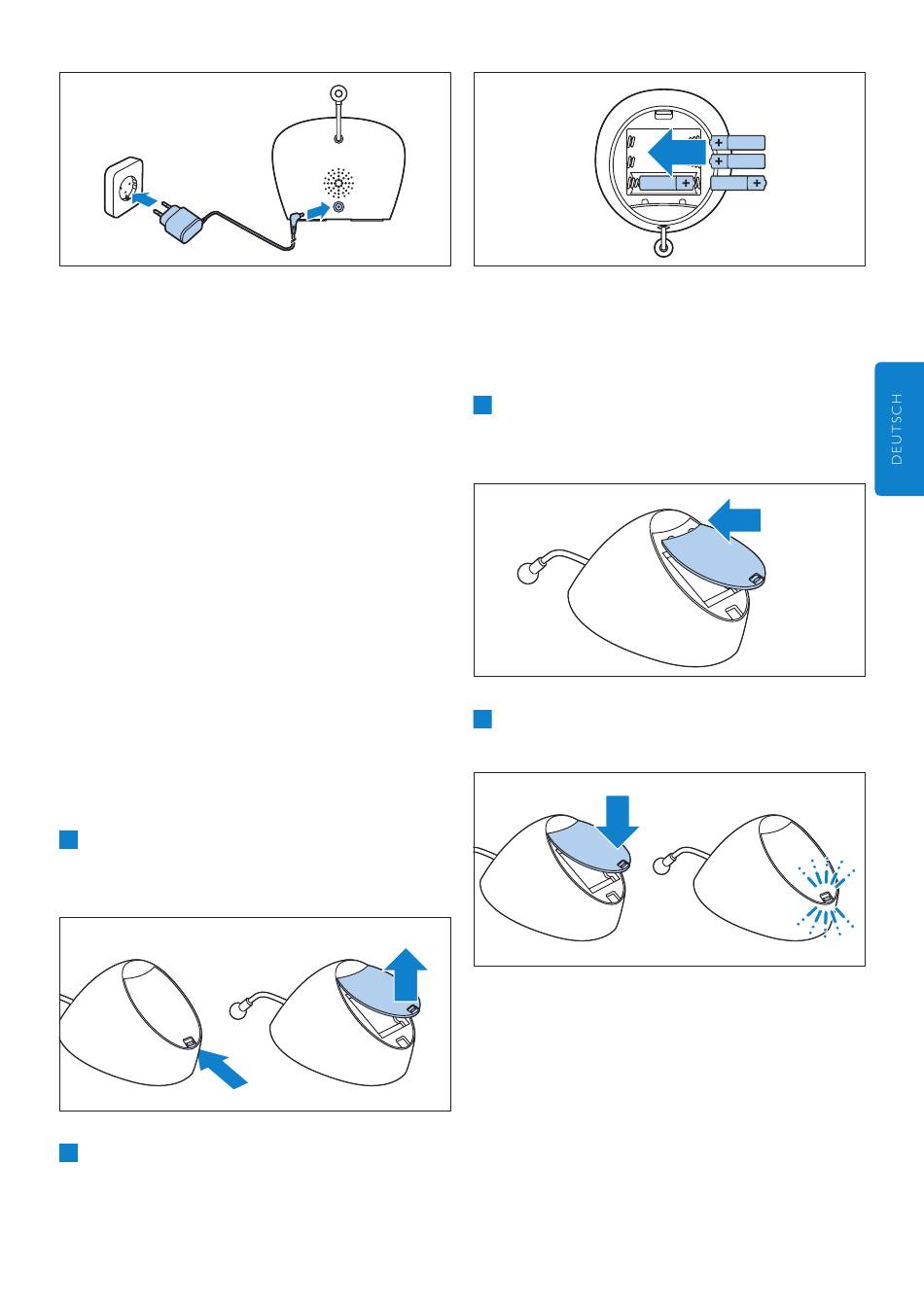 DEUTSCH