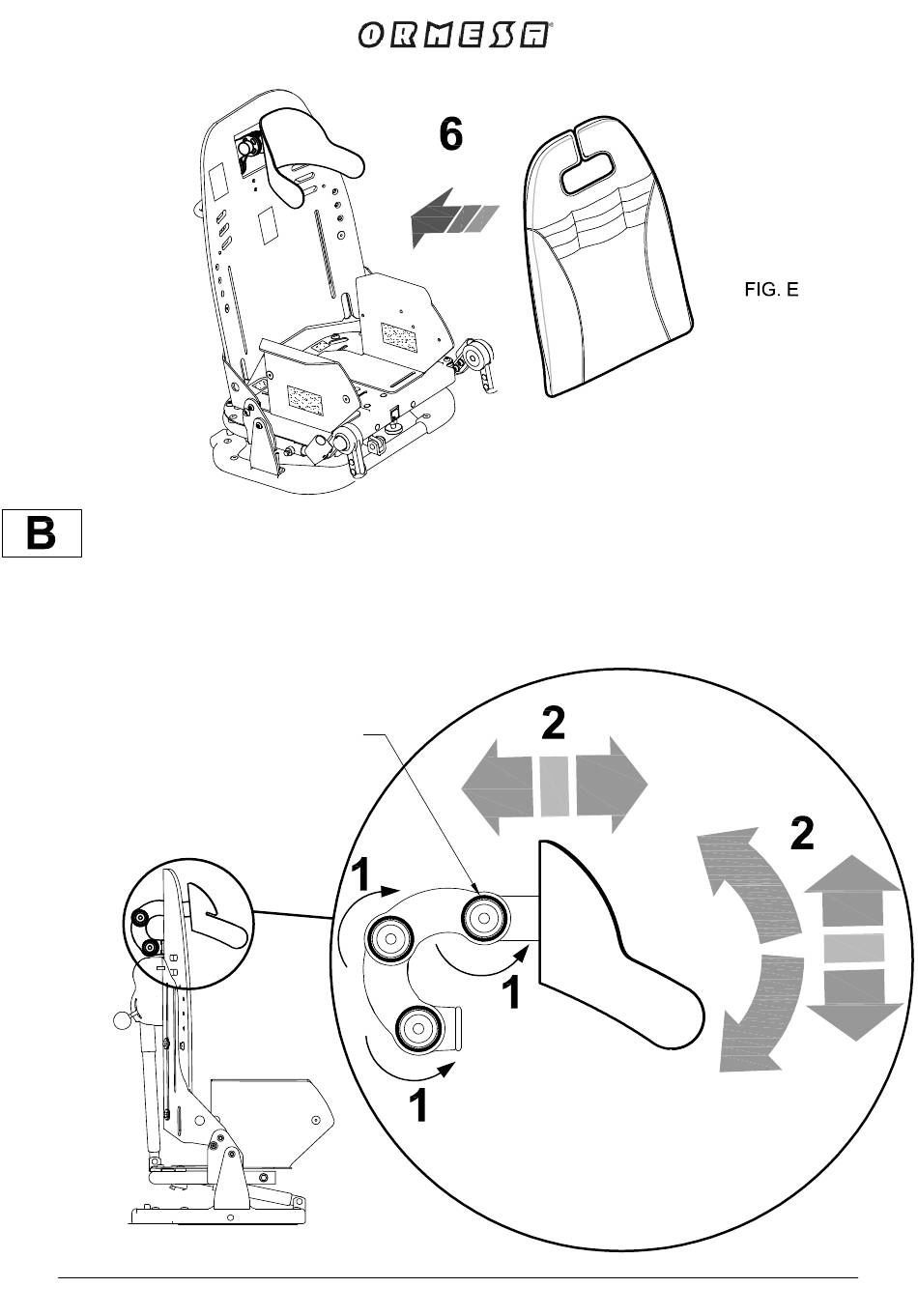 ORMESA®

6

FIG. E

B

2

2

1

1

1