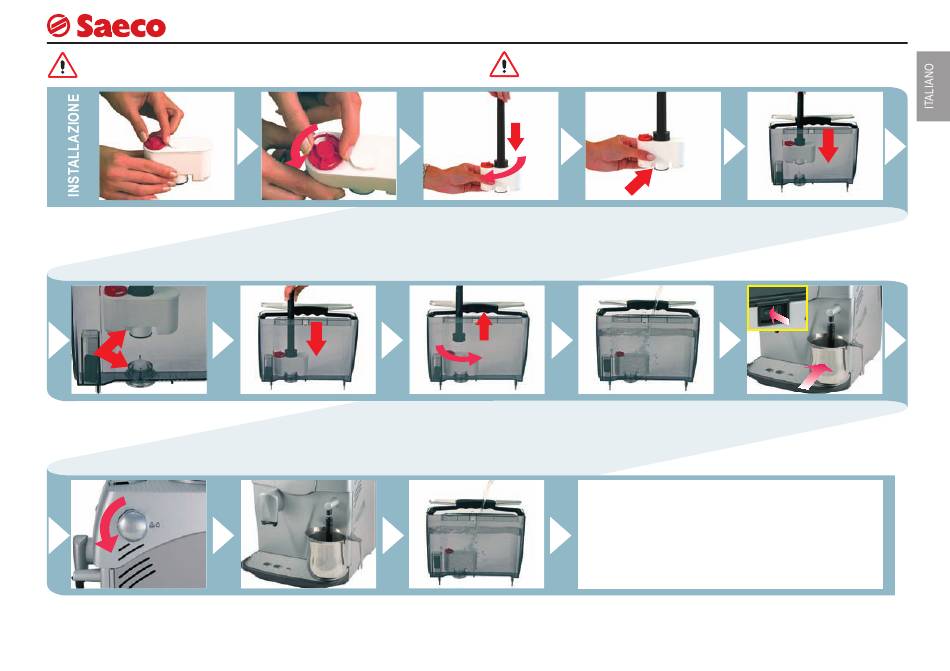 Saeco

ITALIANO

INSTALLAZIONE