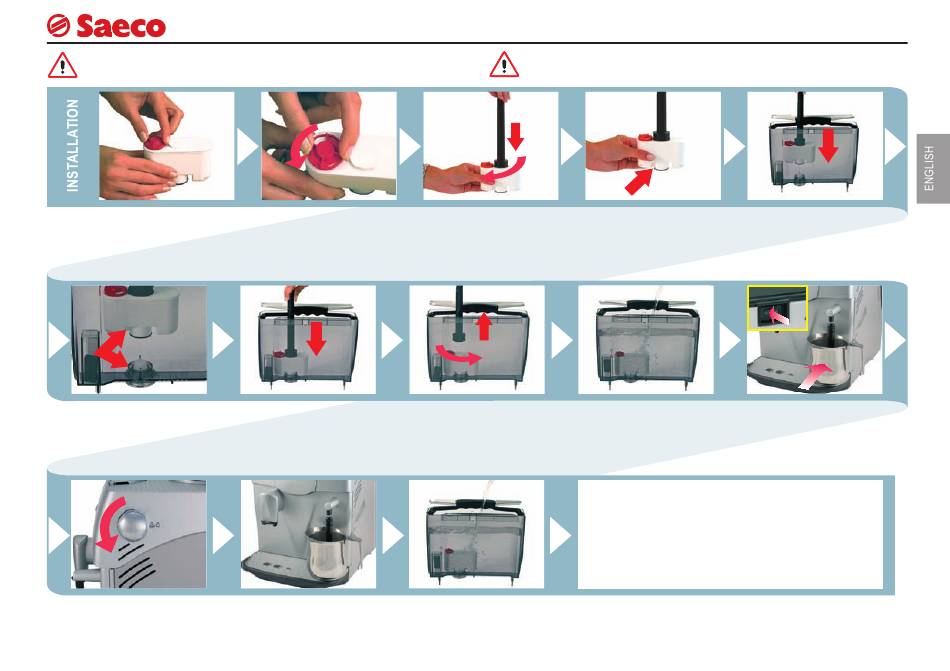 Saeco

INSTALLATION

ENGLISH