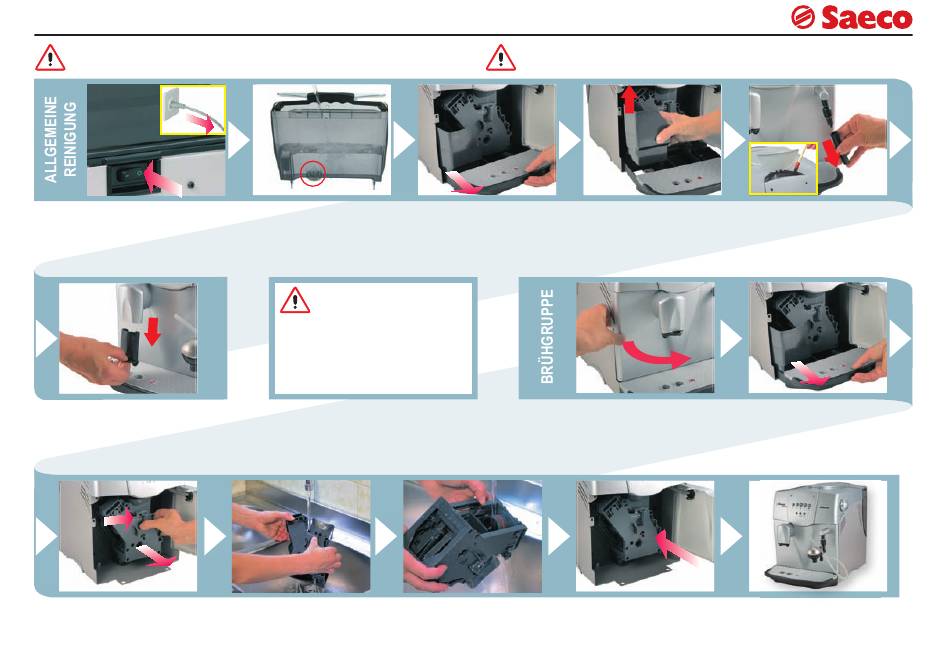 Saeco

ALLGEMEINE REINIGUNG

BRÜHGRUPPE