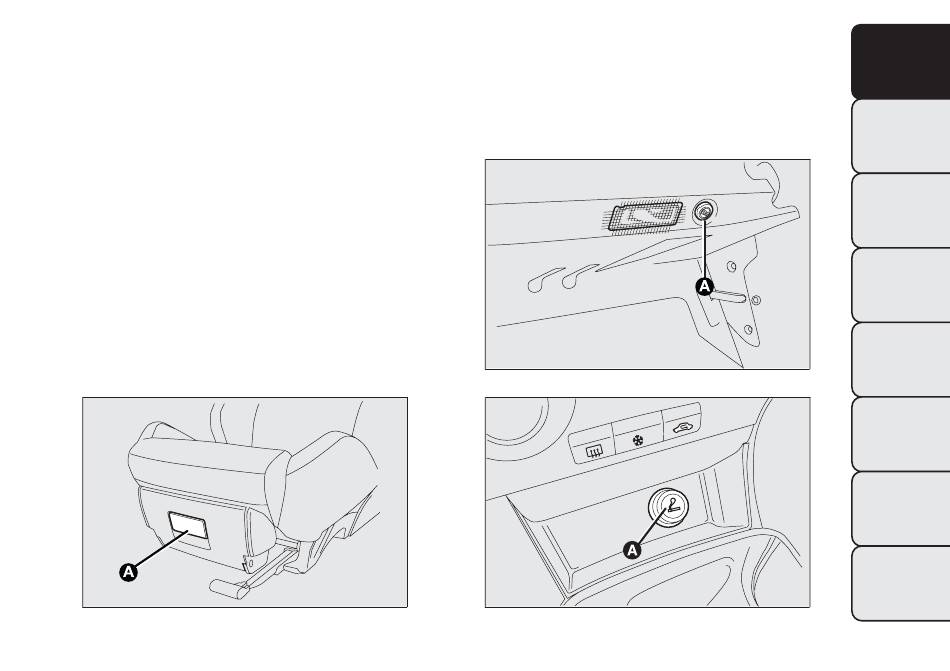 A

A

A