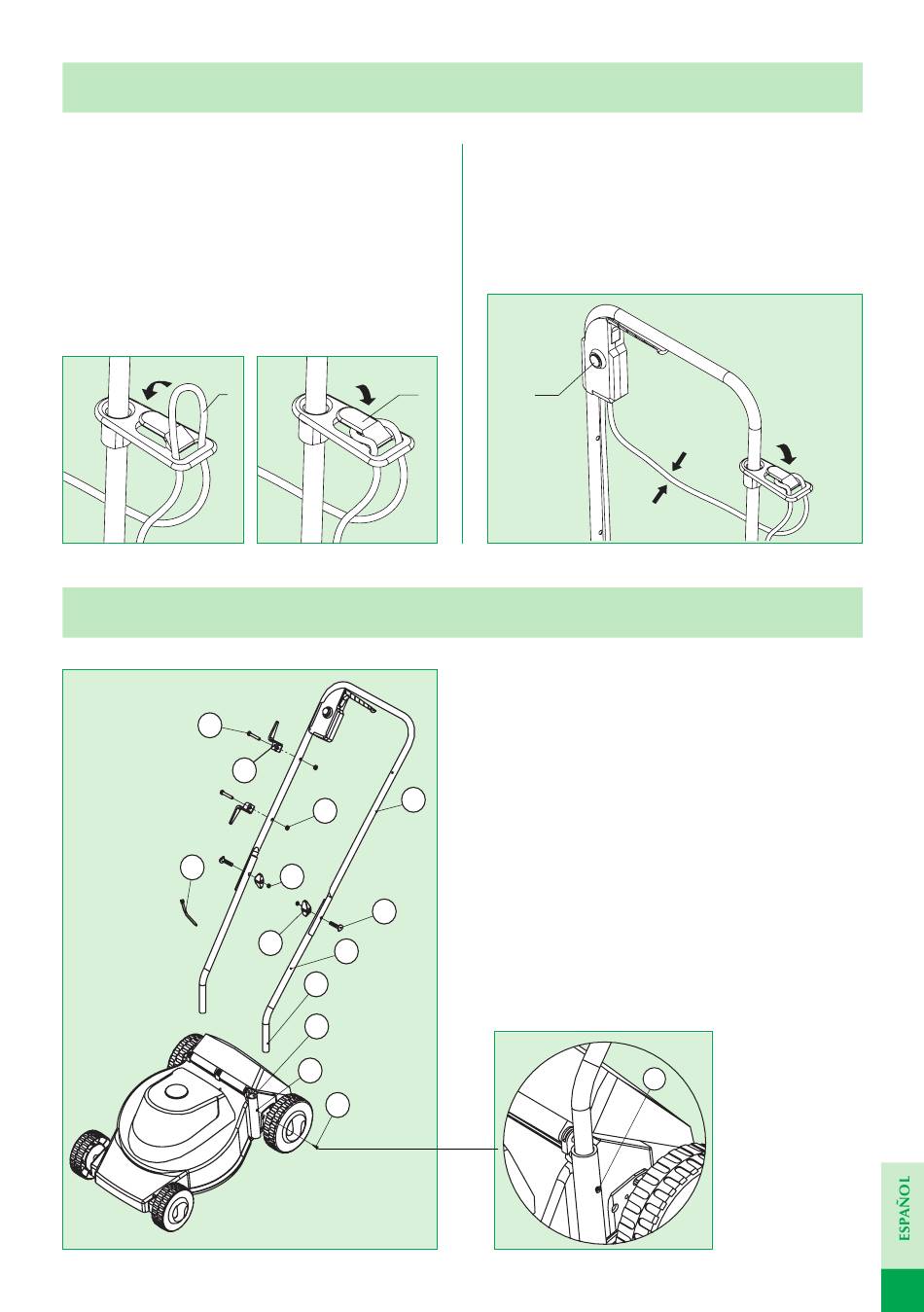 ESPAÑOL