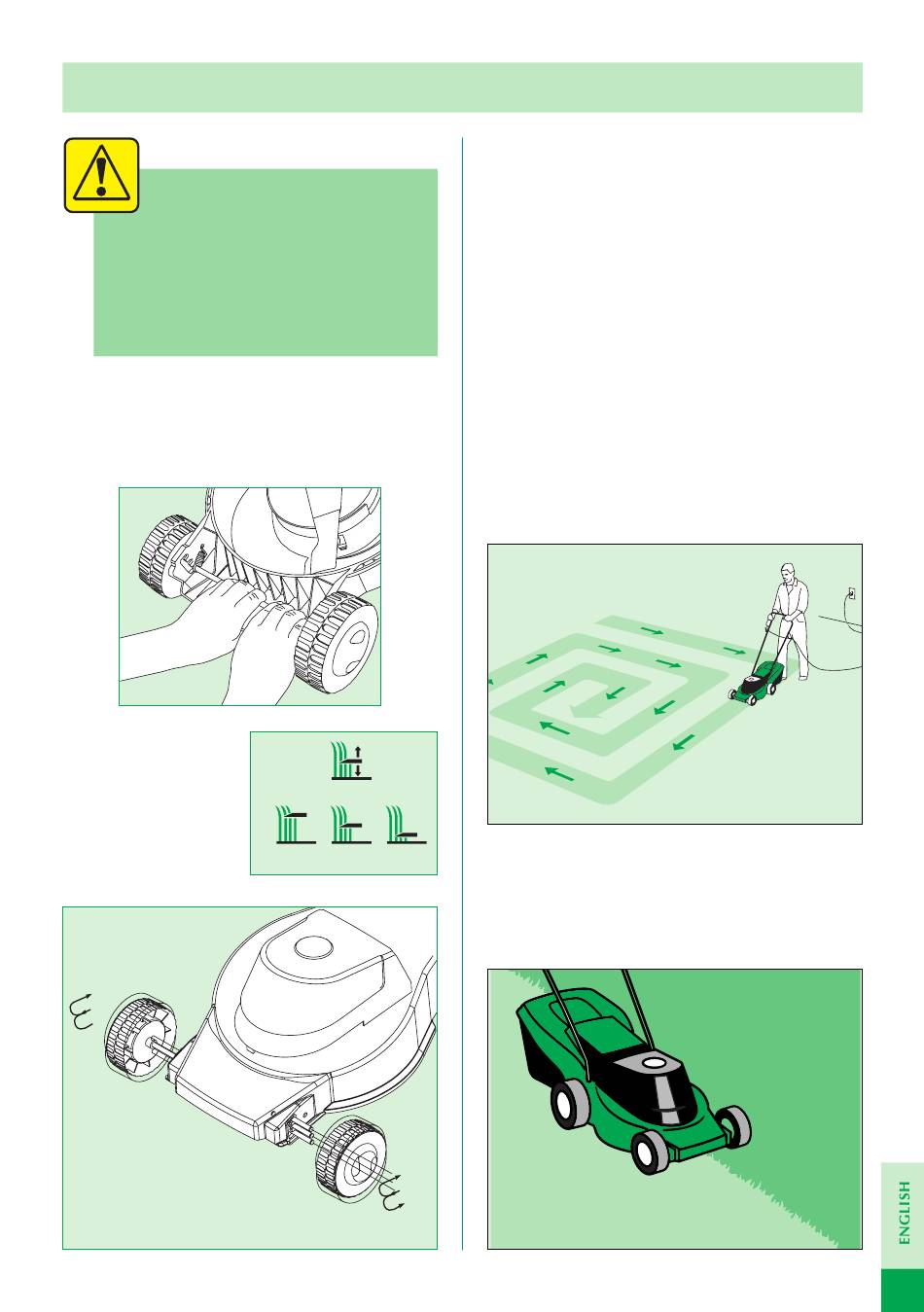 ENGLISH