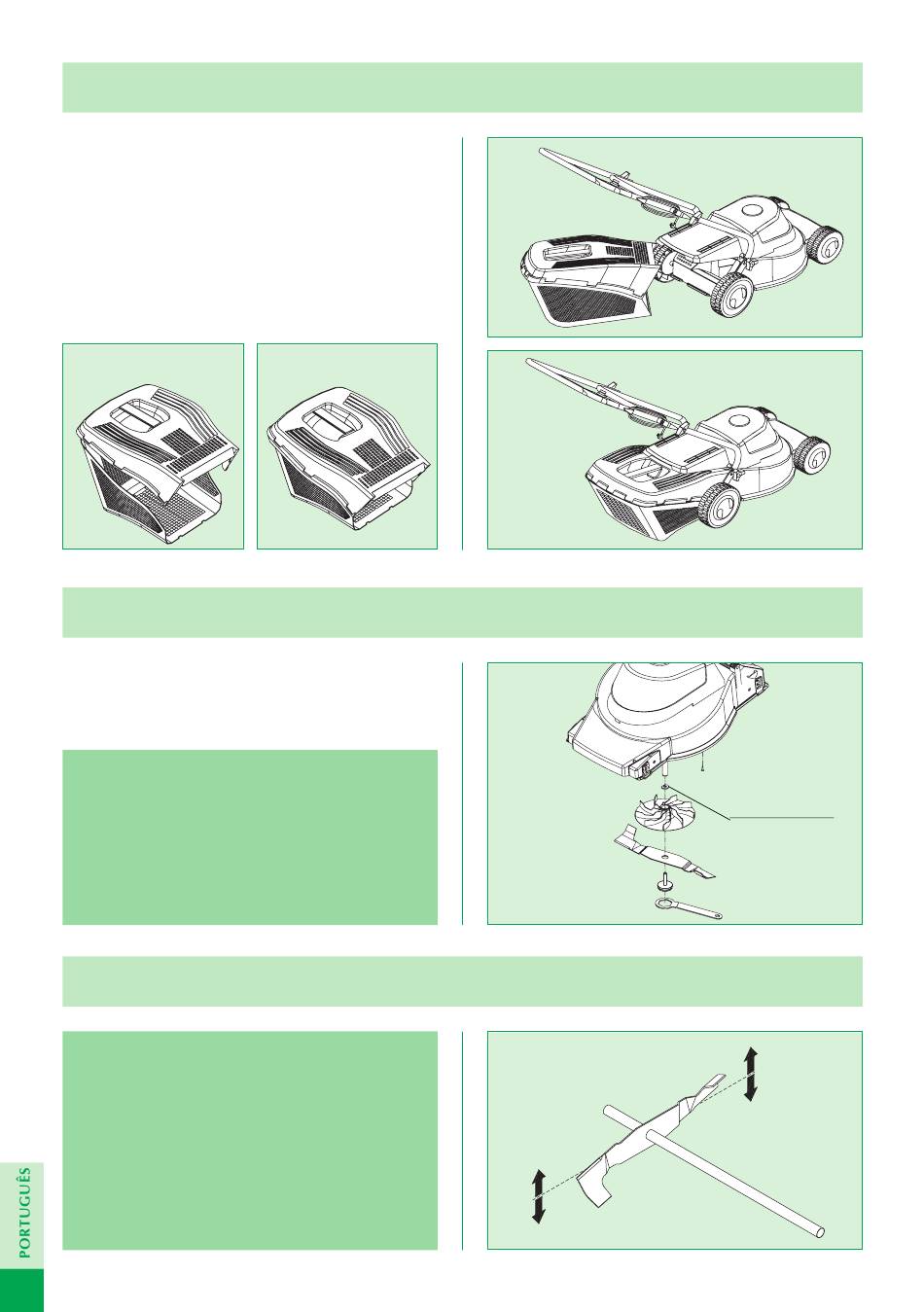 PORTUGUÊS