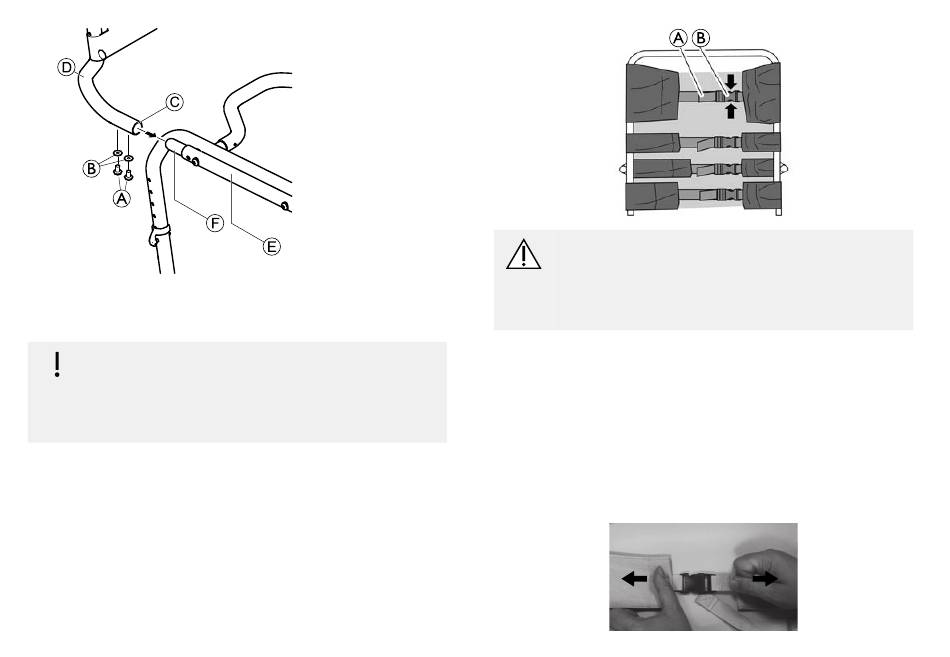 D
C
B
A
F
E

!

A B