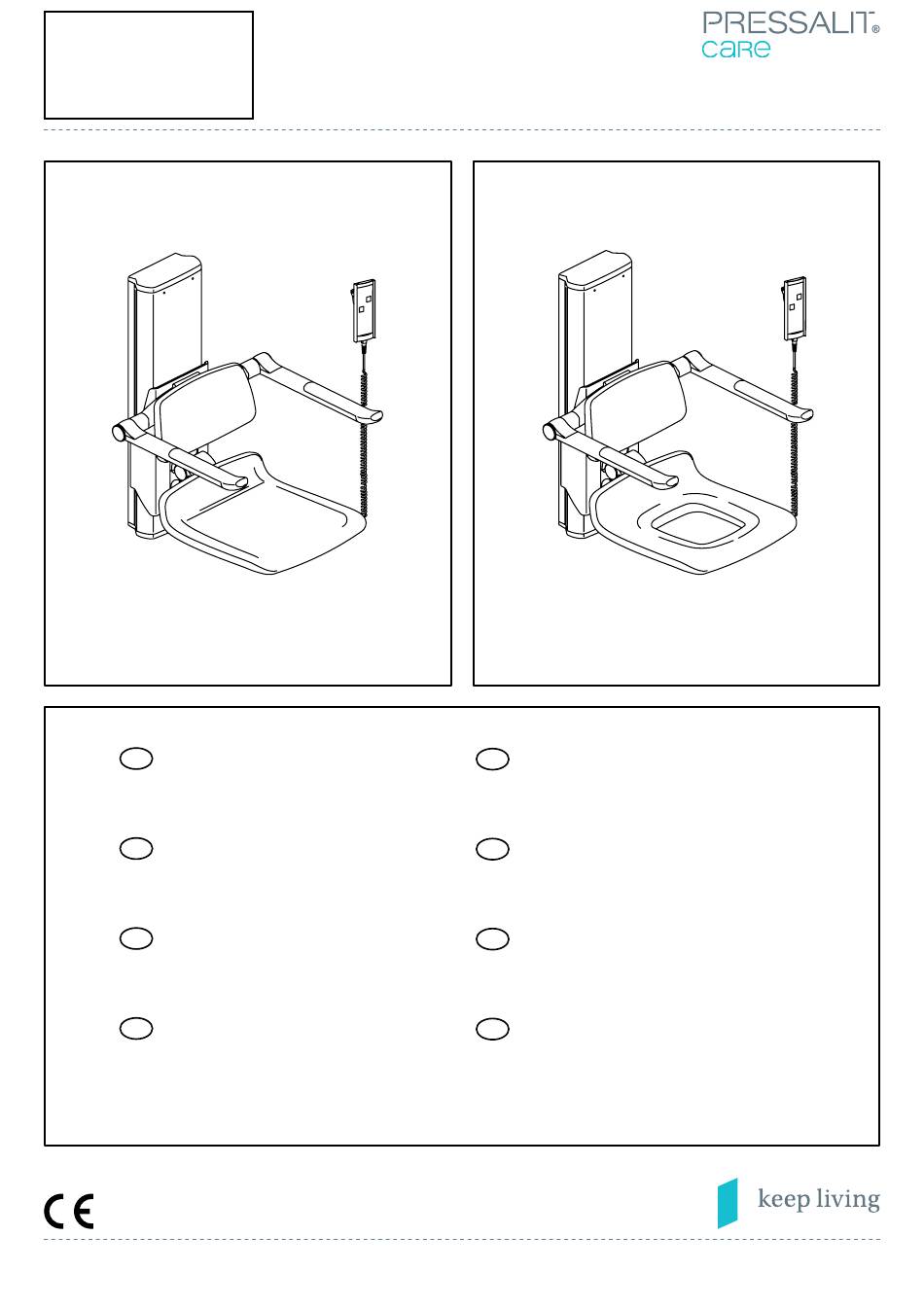 PRESSALIT®
care

CE

keep living