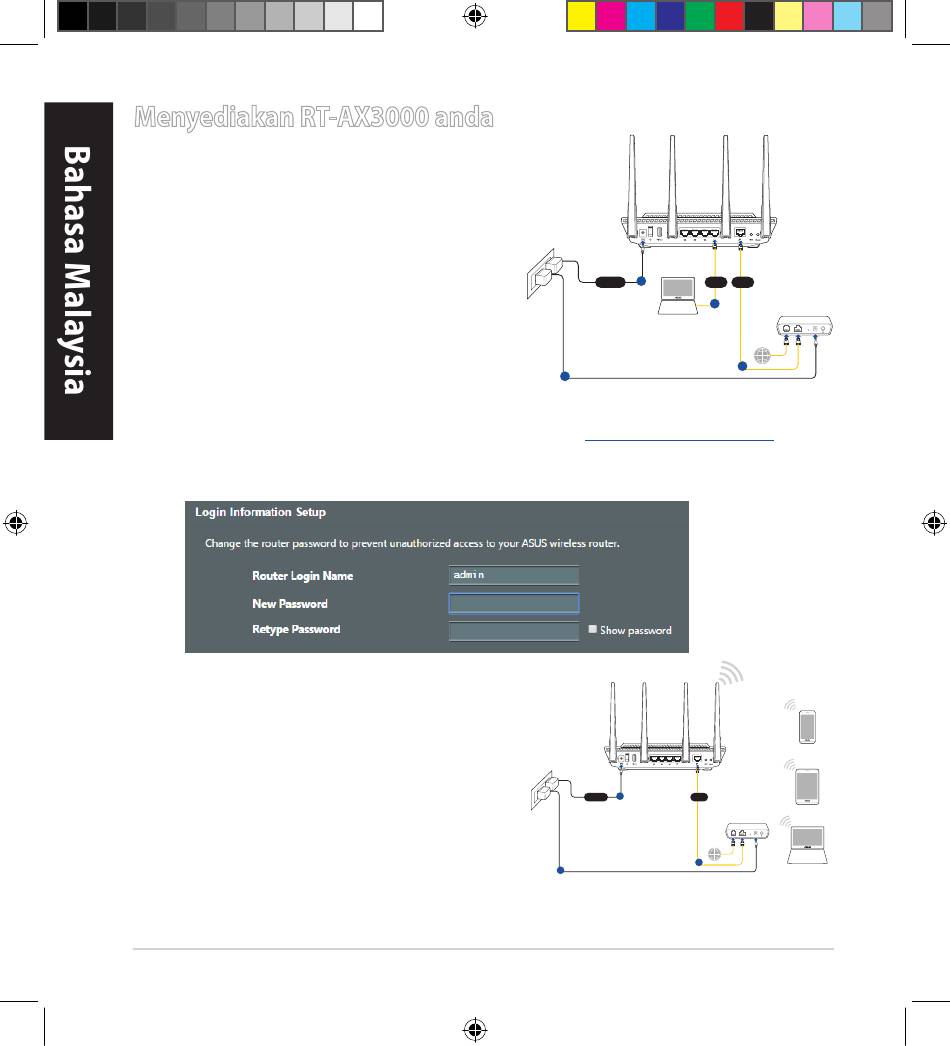 Bahasa Malaysia

Menyediakan RT-AX3000 anda

Login Information Setup

Change the router password to prevent unauthorized access to your ASUS wireless router.

Router Login Name admin

New Password

Retype Password

Show password