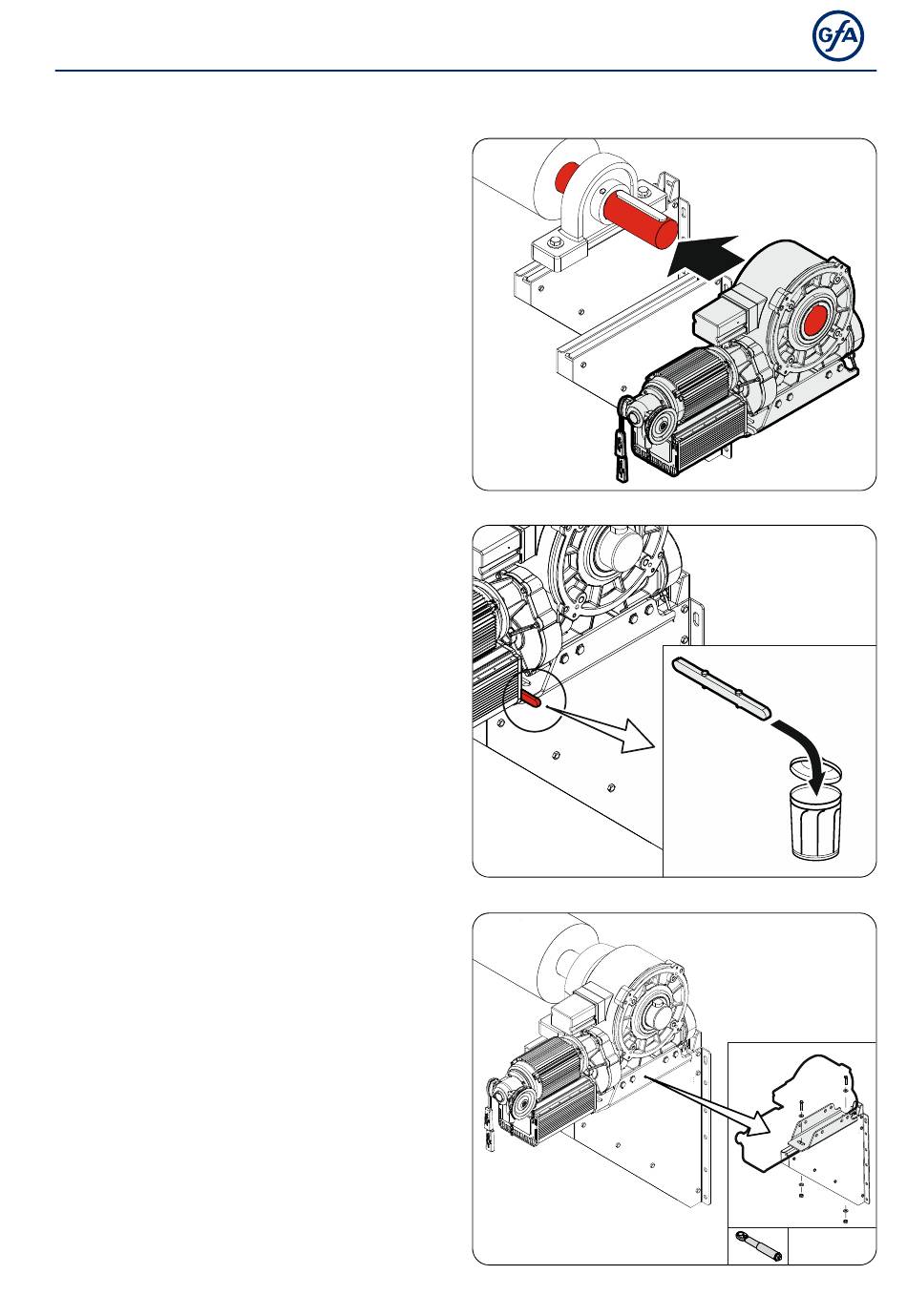 GfA