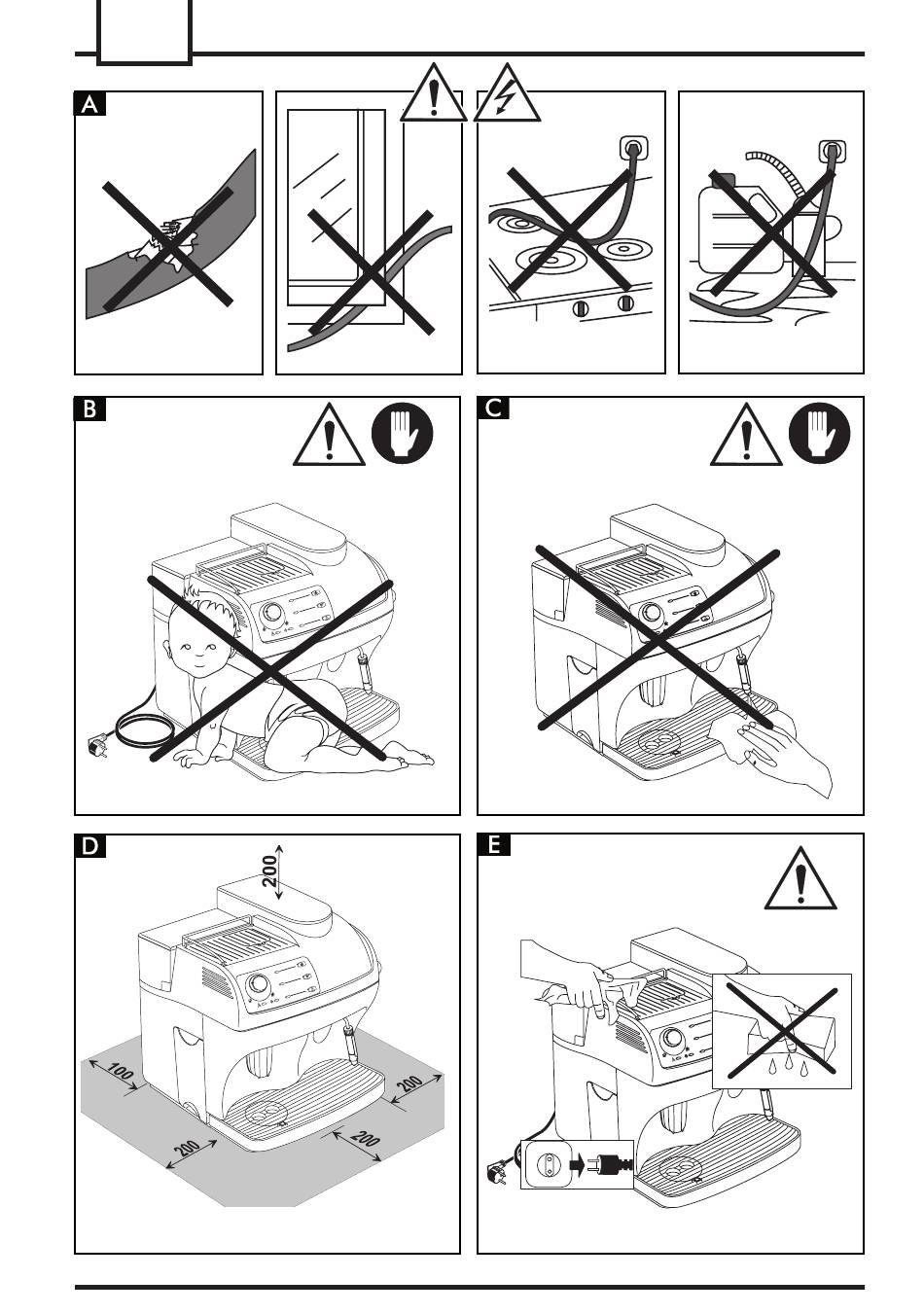 A

B

C

D

200

100

200

200

200

E