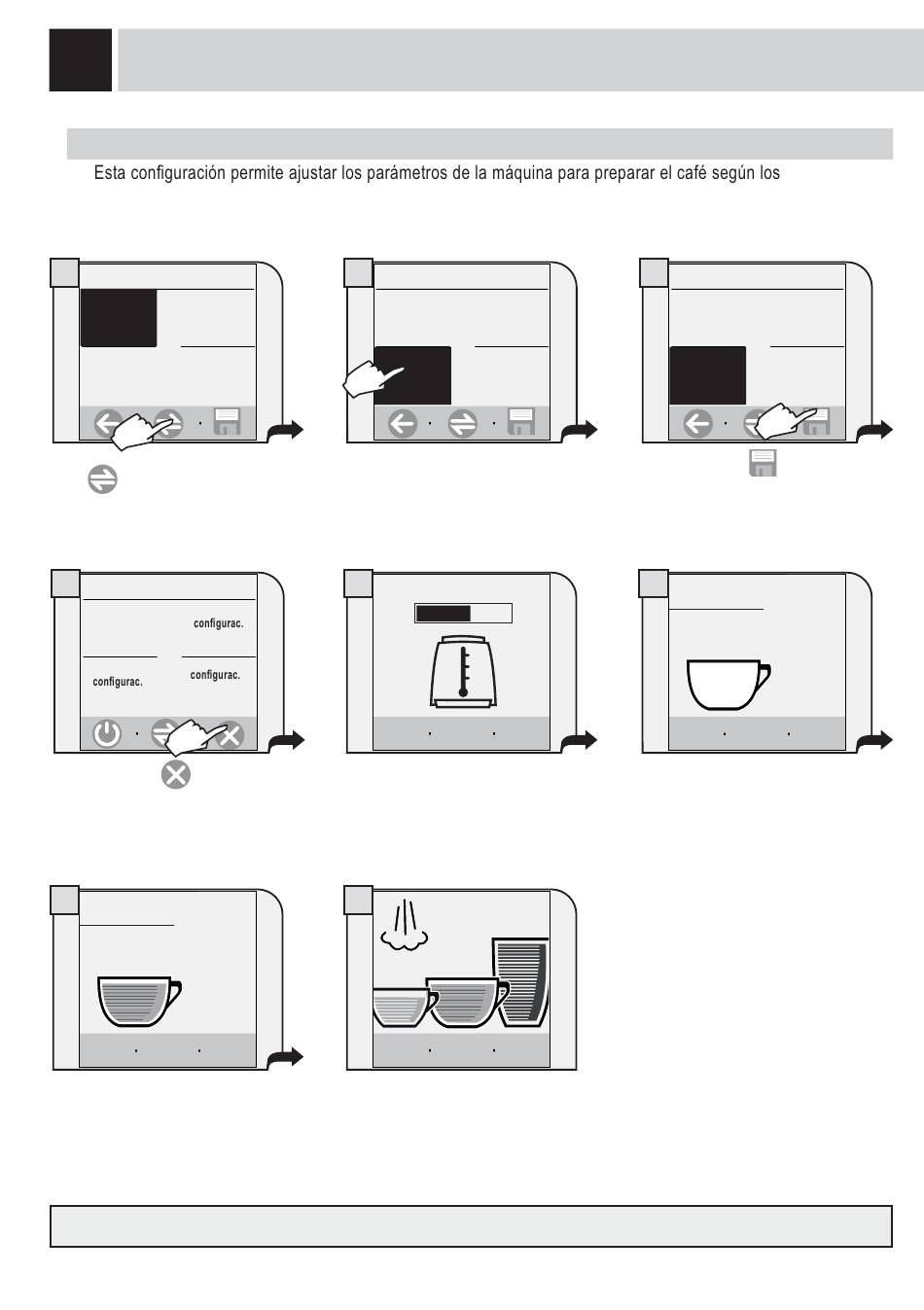 Esta configuración permite ajustar los parámetros de la máquina para preparar el café según los

configurac.

configurac.

configurac.