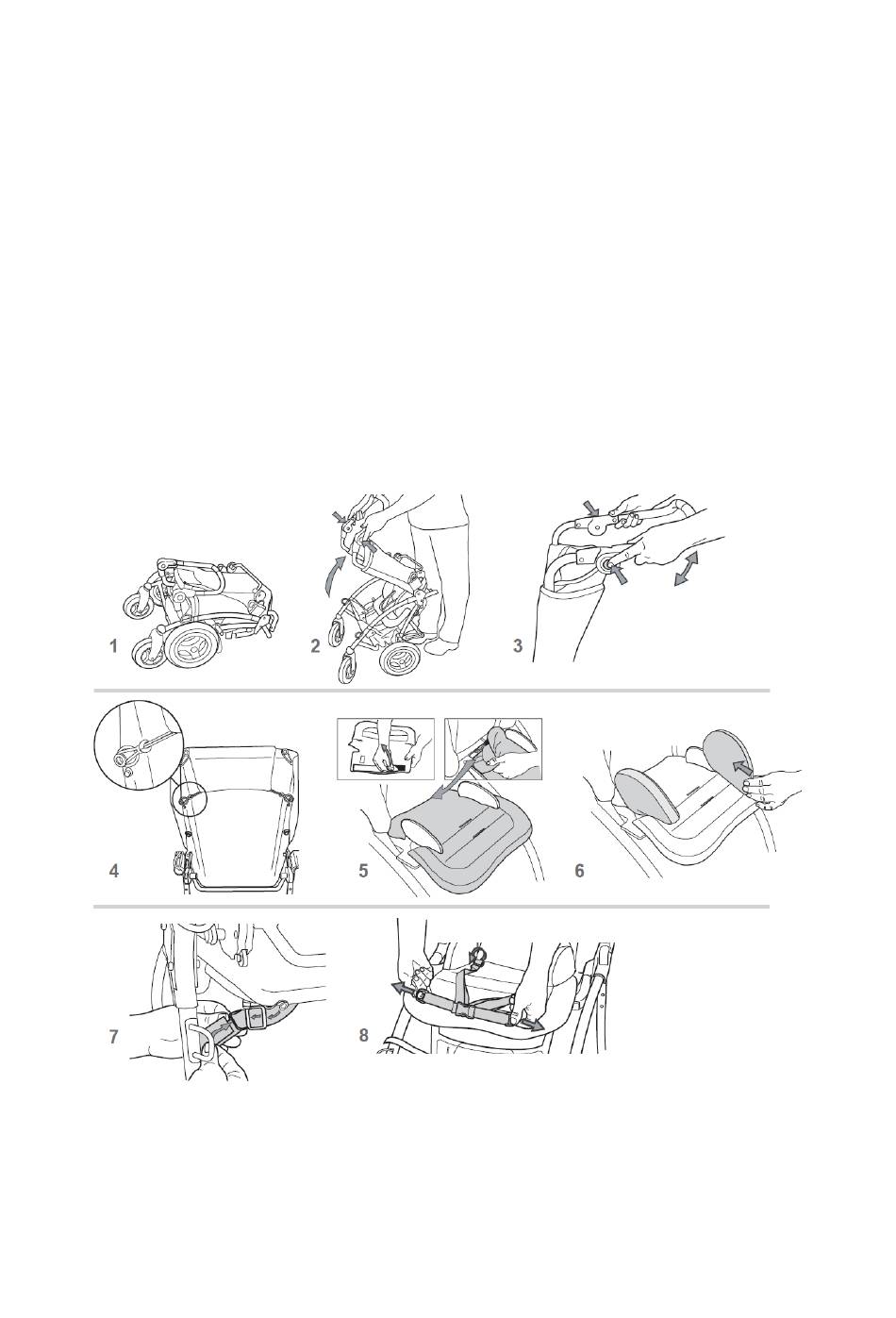 1
2
3
4
5
6
7
8