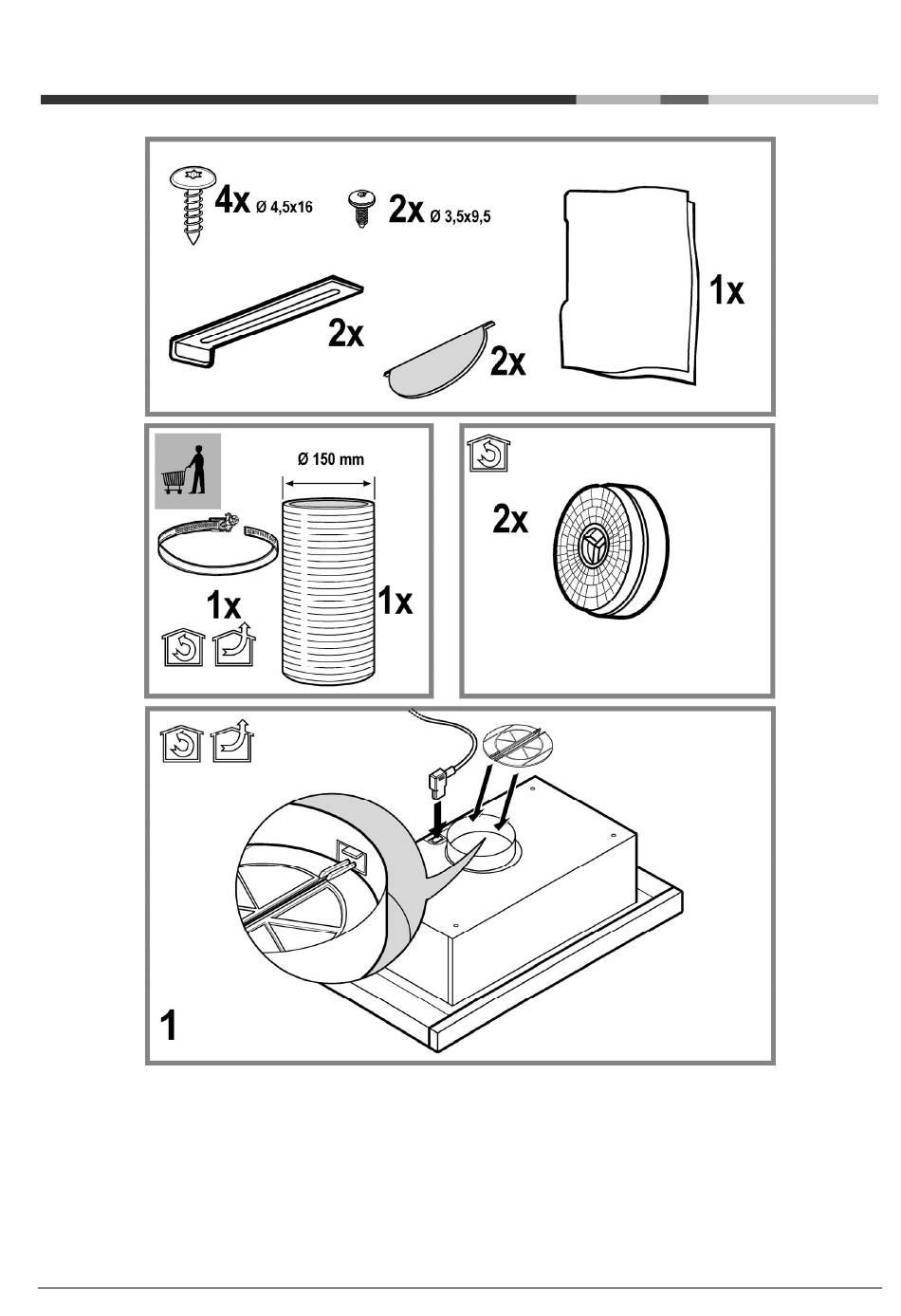 4x Ø 4,5x16

2x Ø 3,5x9,5

2x

2x

1x

Ø 150 mm

1x

1x

2x

1