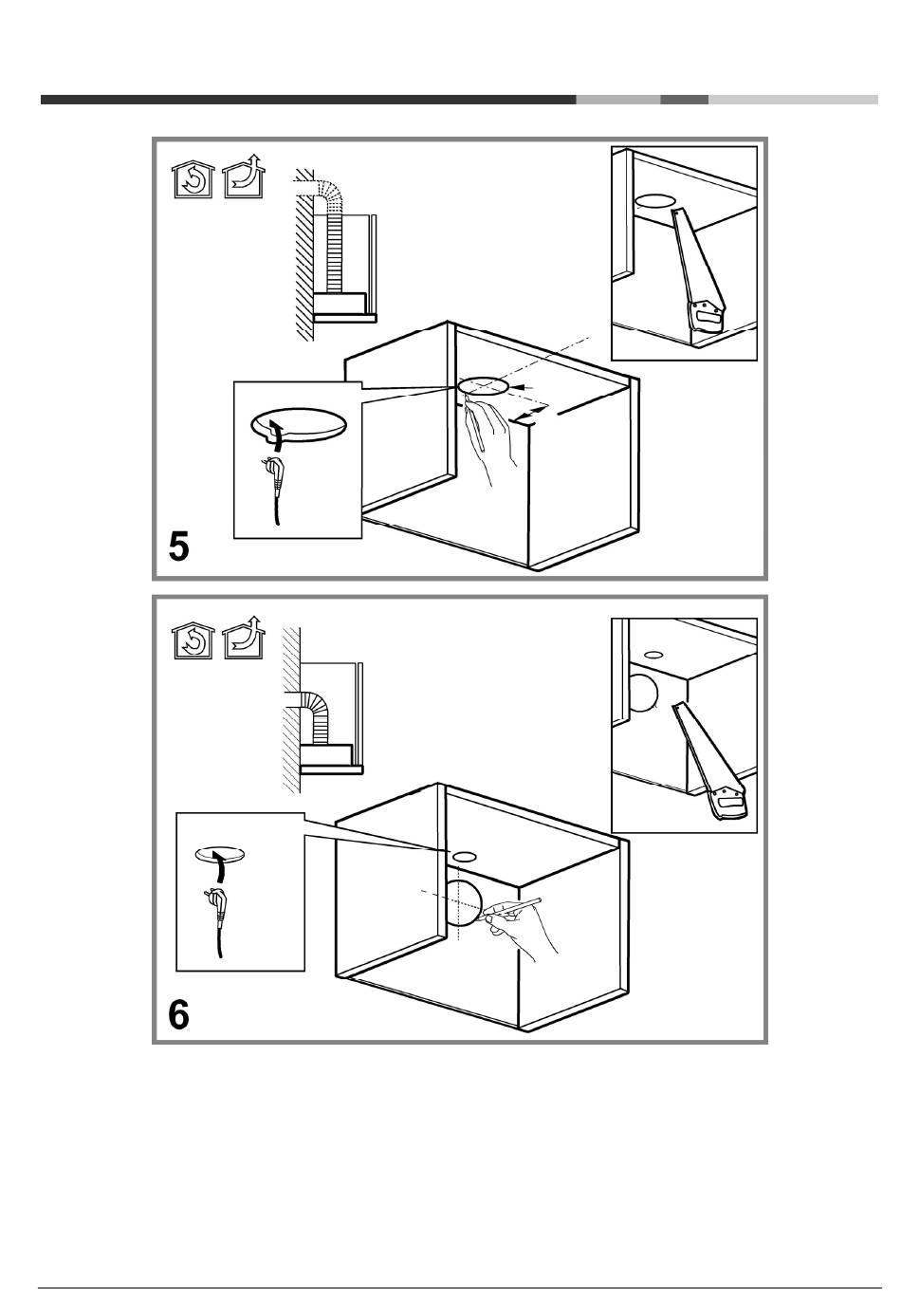 5

6