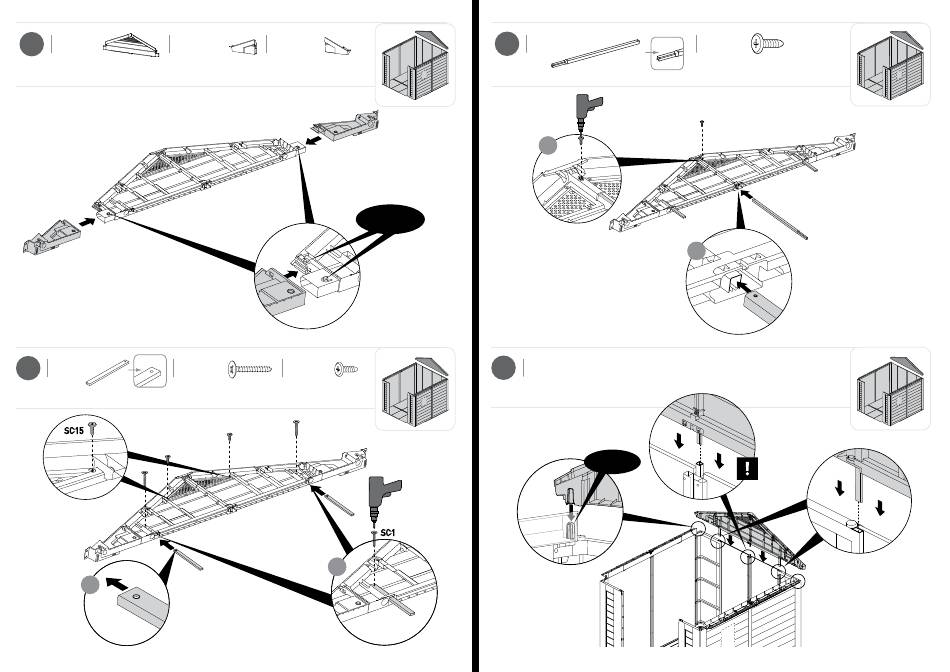 SC15

SC1

!