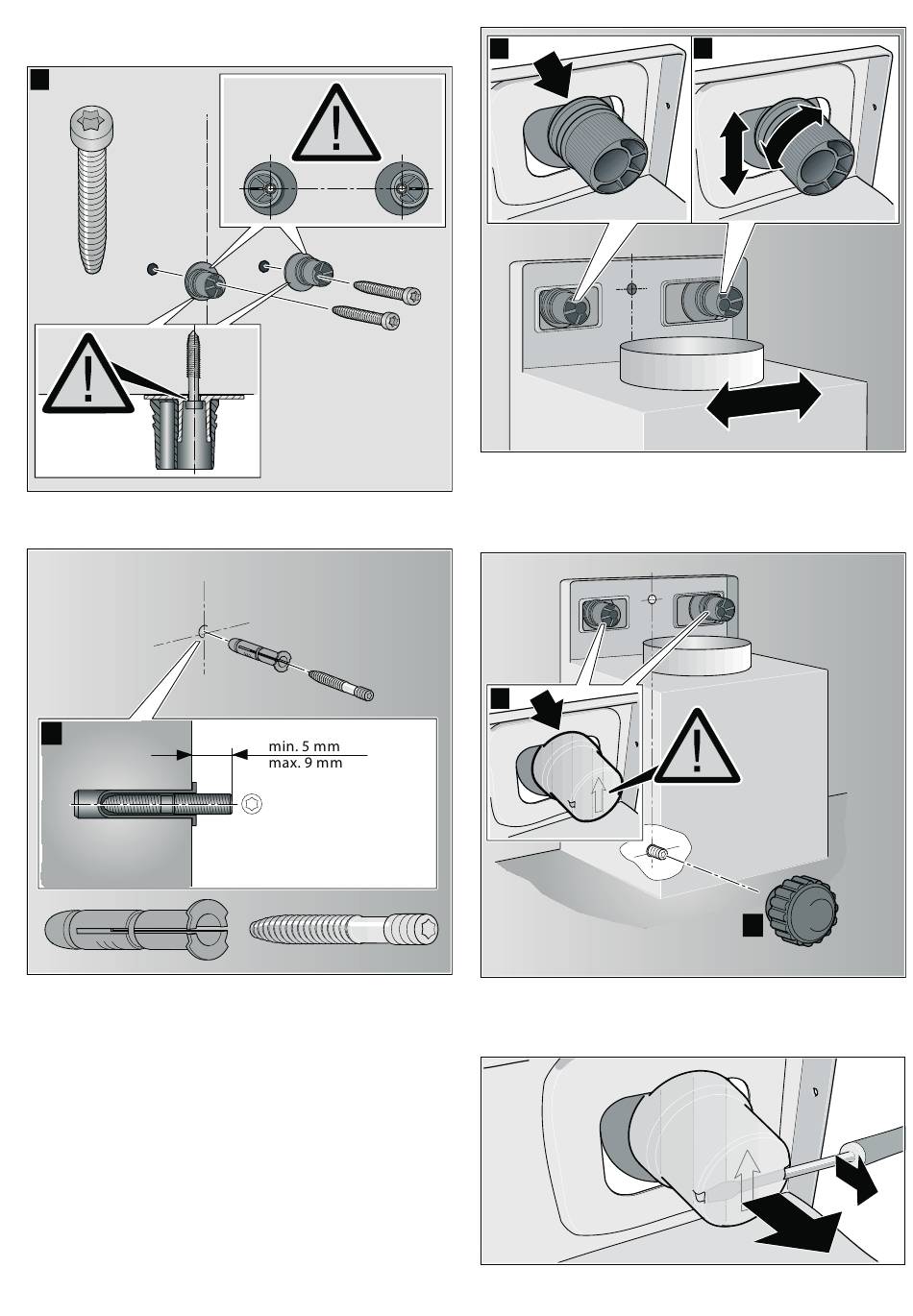 min. 5 mm
max. 9 mm