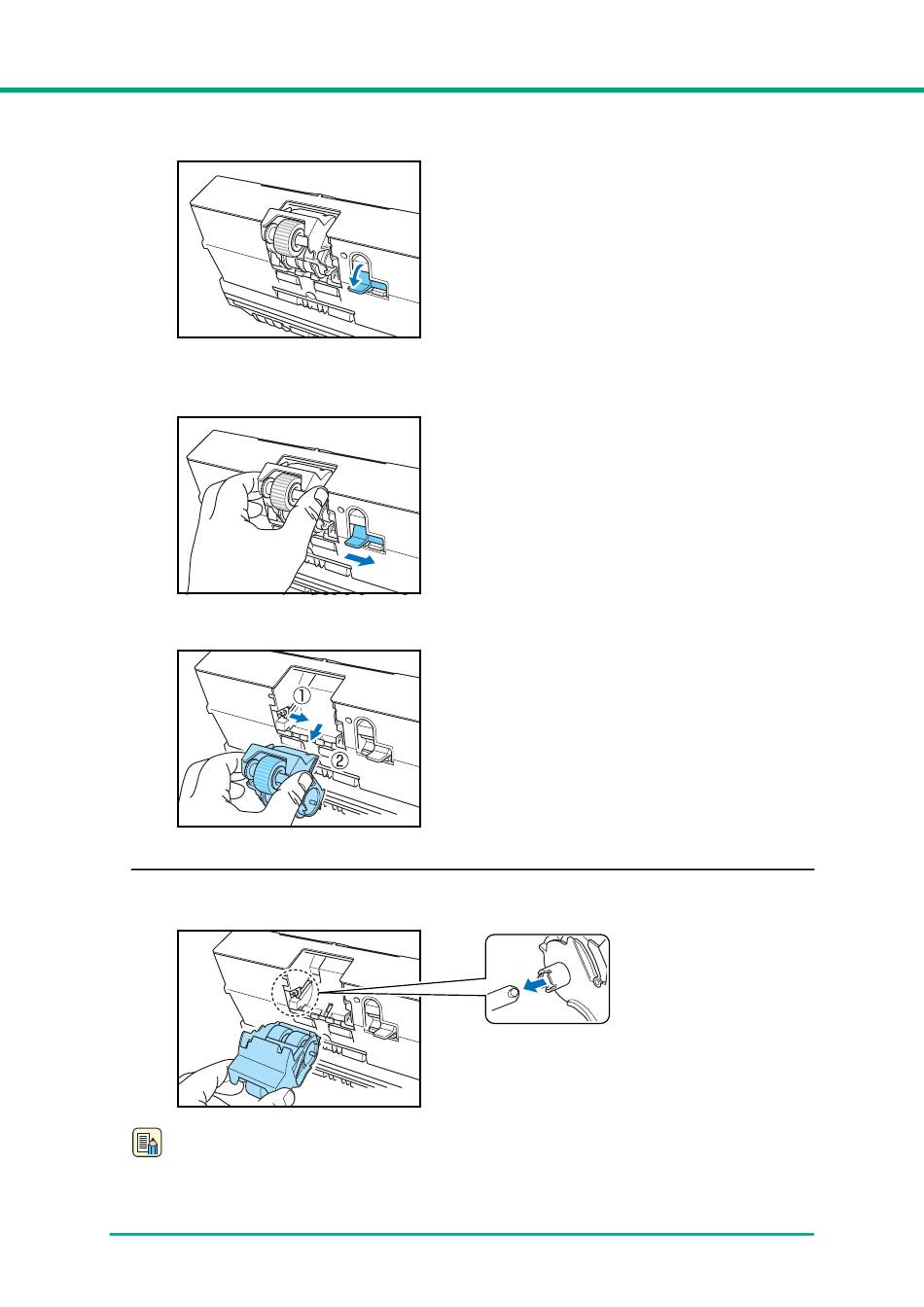 ①
②