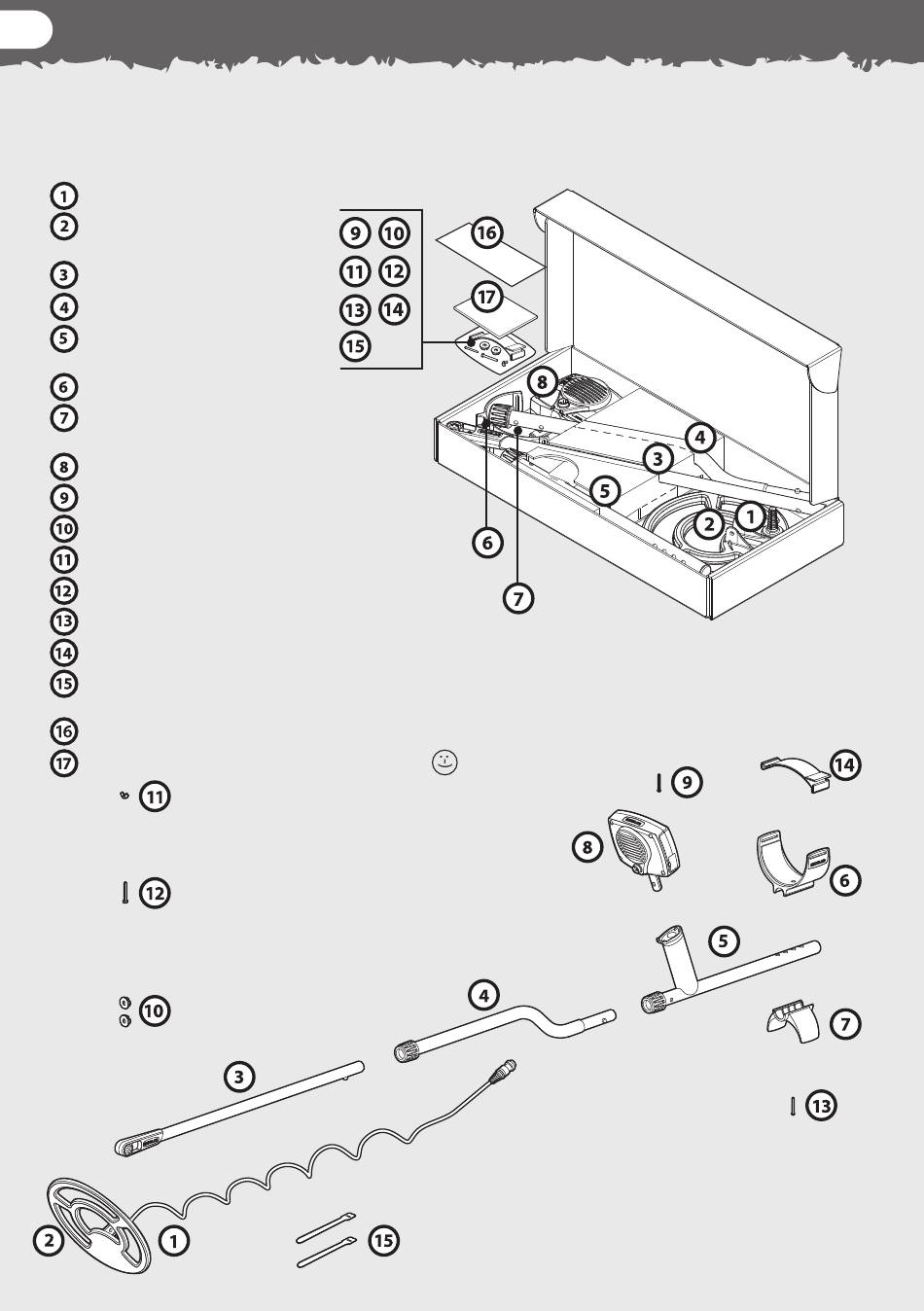 1
2
3
4
5
6
7
8
9
10
11
12
13
14
15
16
17

9 10
11 12
13 14
15

16
17
8
4
3
5
2 1
6
7

11
12
10
9
14
8
6
5
4
7
3
13
2 1
15