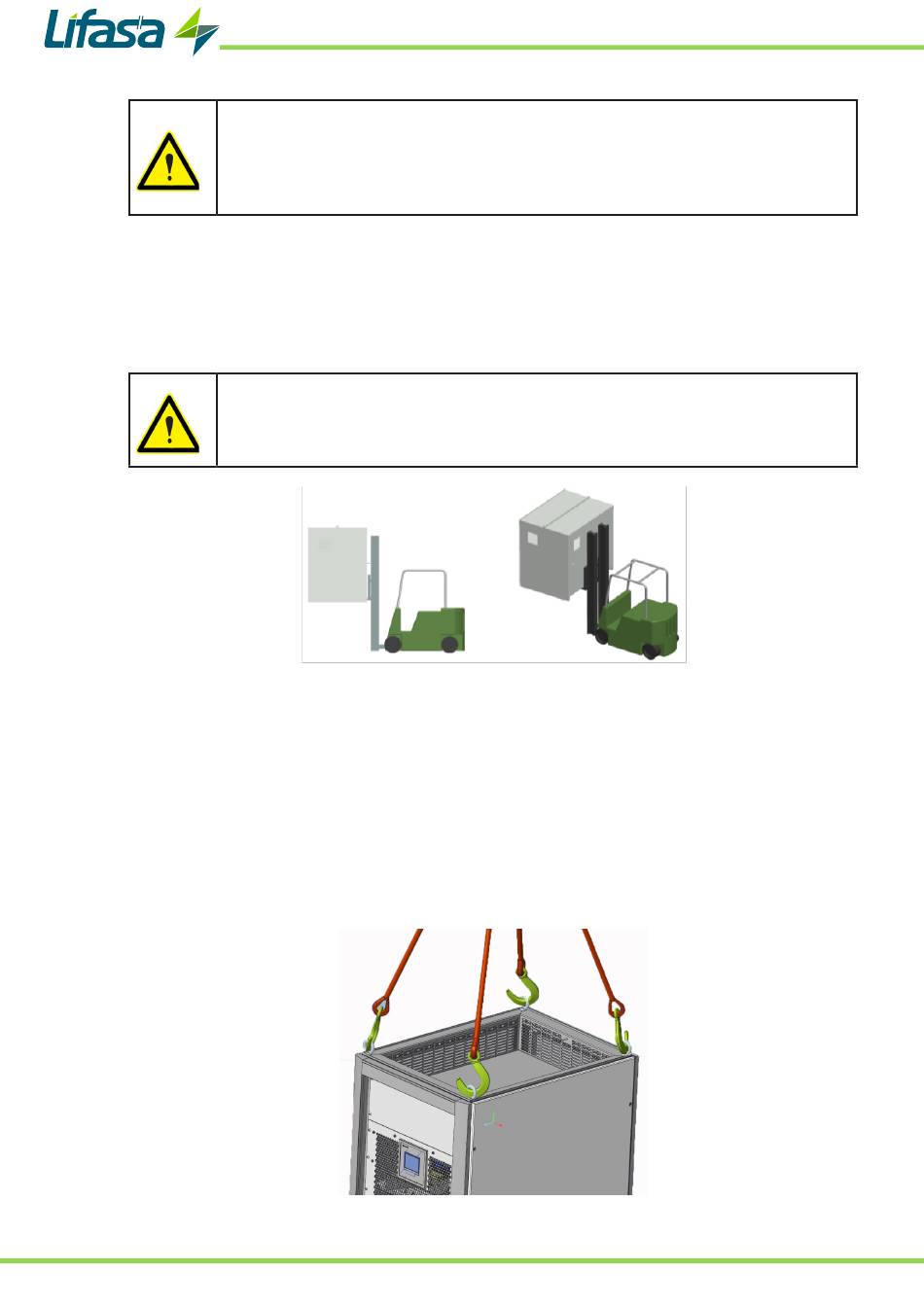 Lifasa