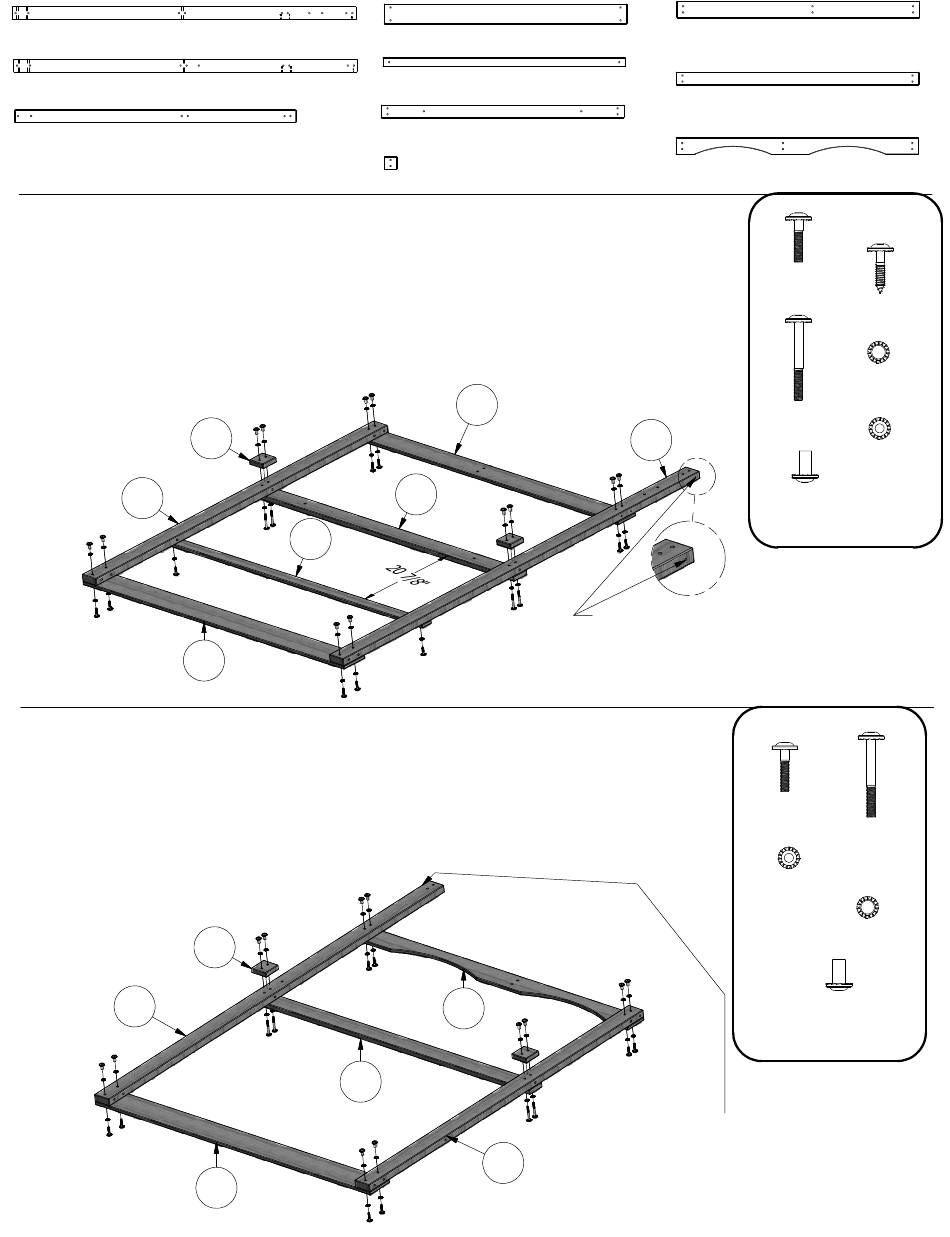 20 7/8"