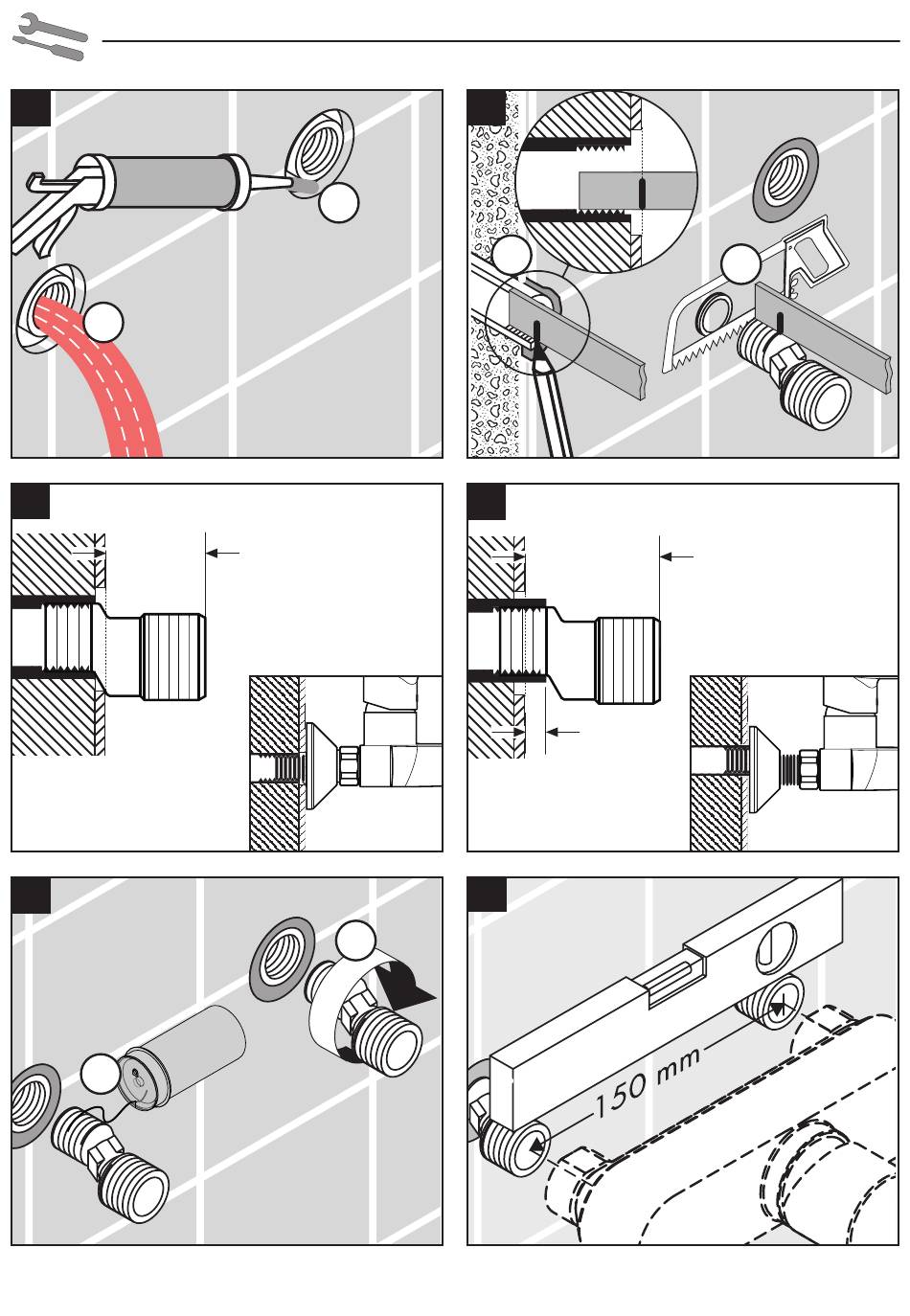 150 mm