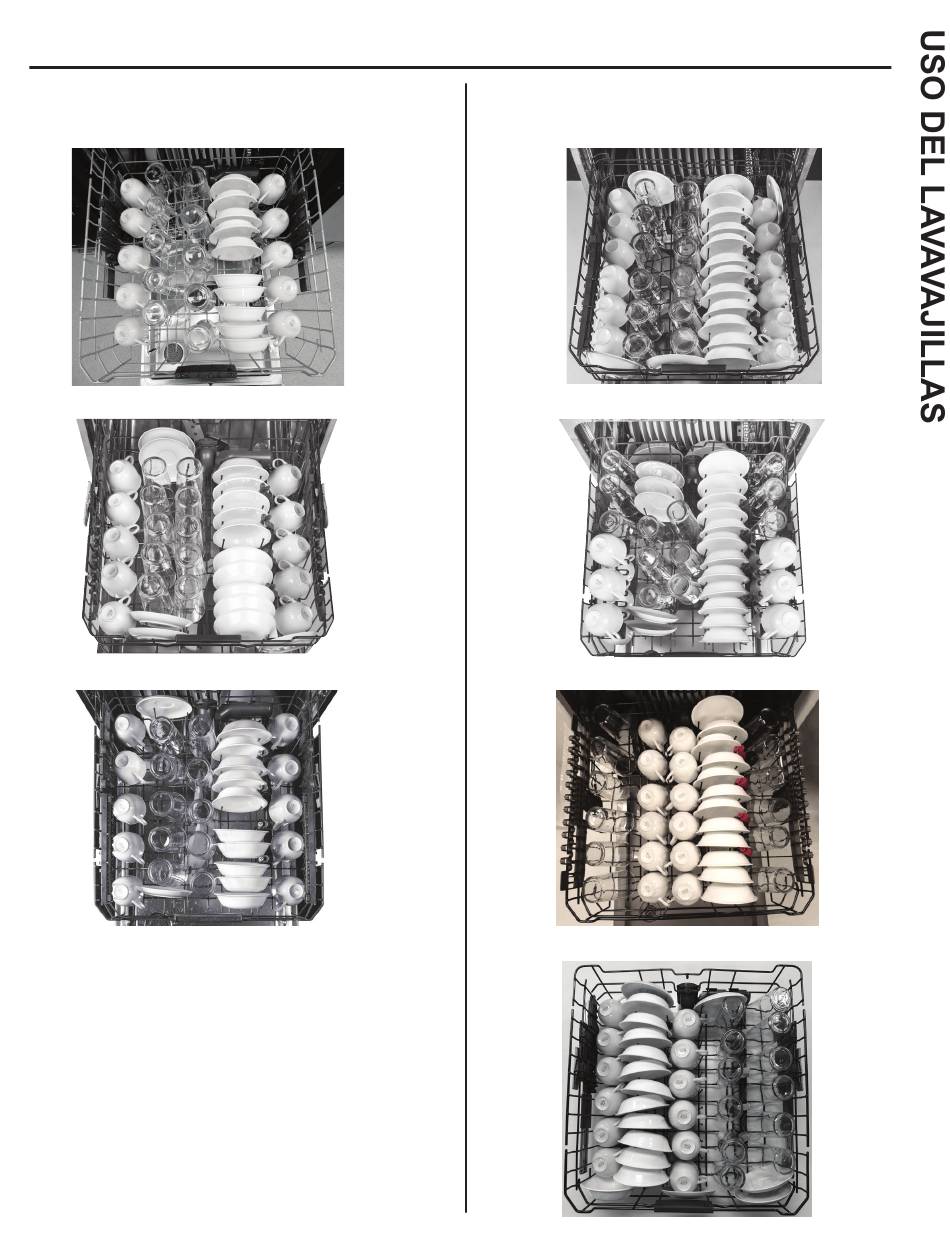 USO DEL LAVAVAJILLAS