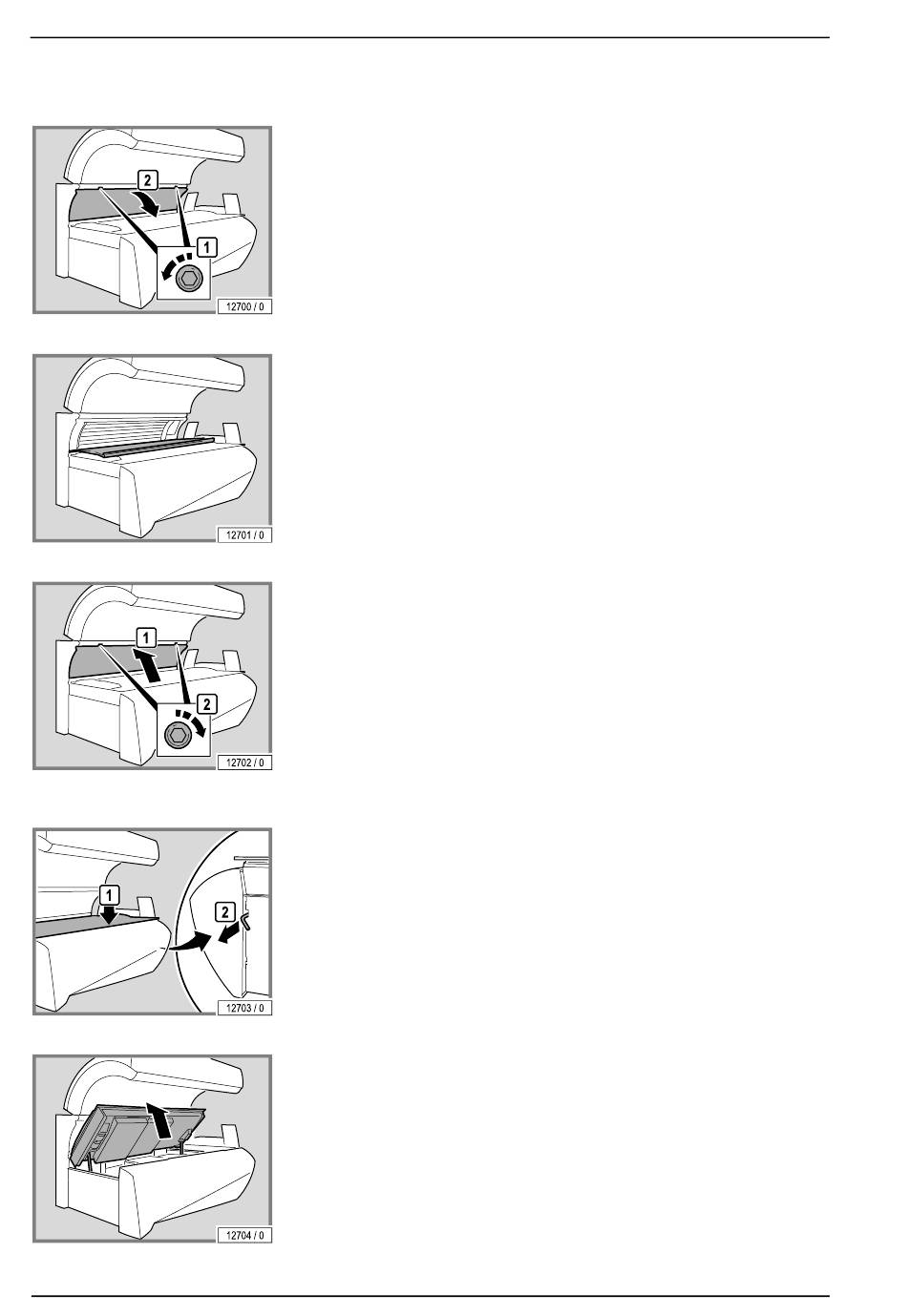 2
1
12700 / 0

12701 / 0

1
2
12702 / 0

1
2
12703 / 0

12704 / 0