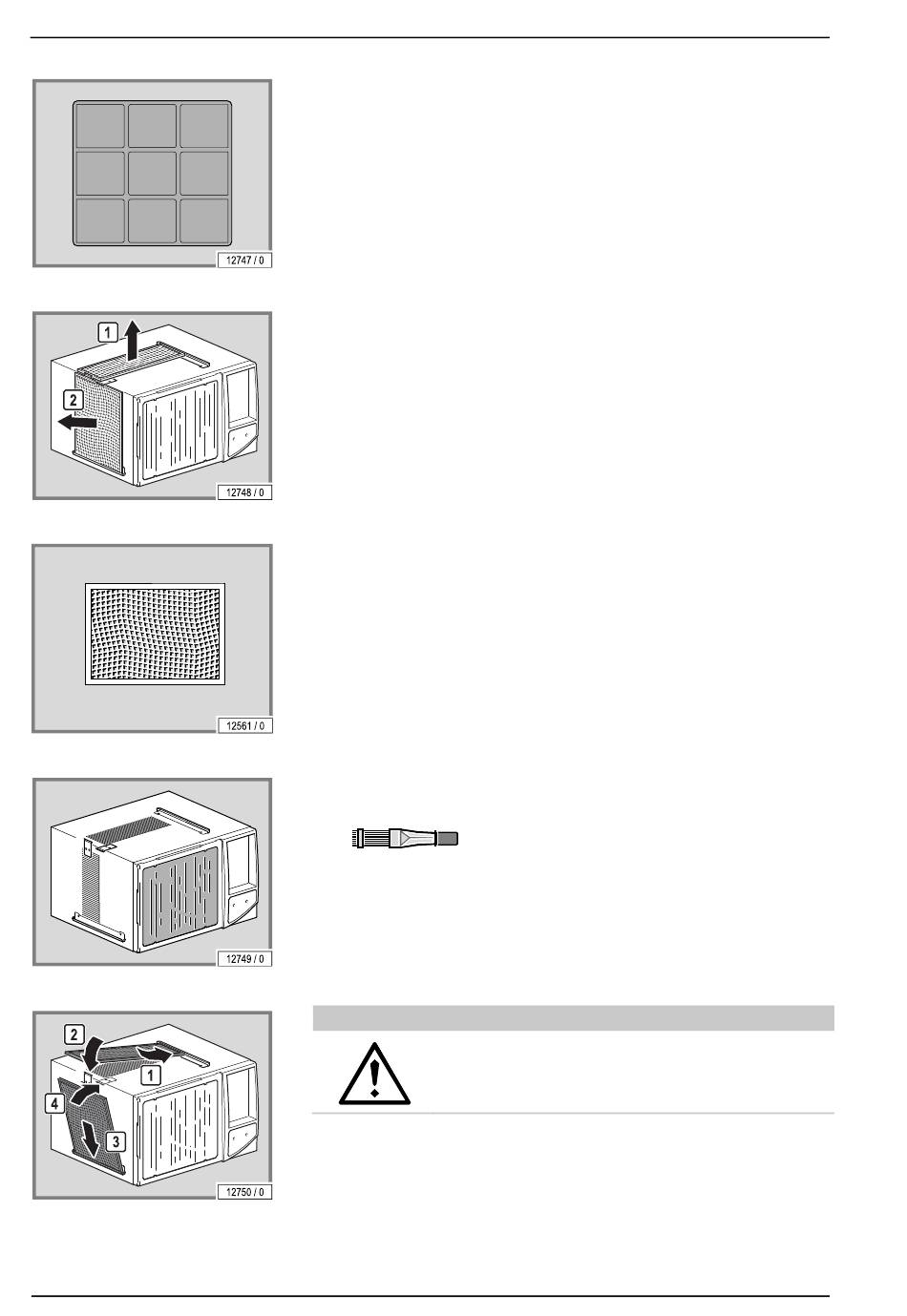 12747 / 0

1

2

12748 / 0

12561 / 0

12749 / 0

2

1

4

3

12750 / 0