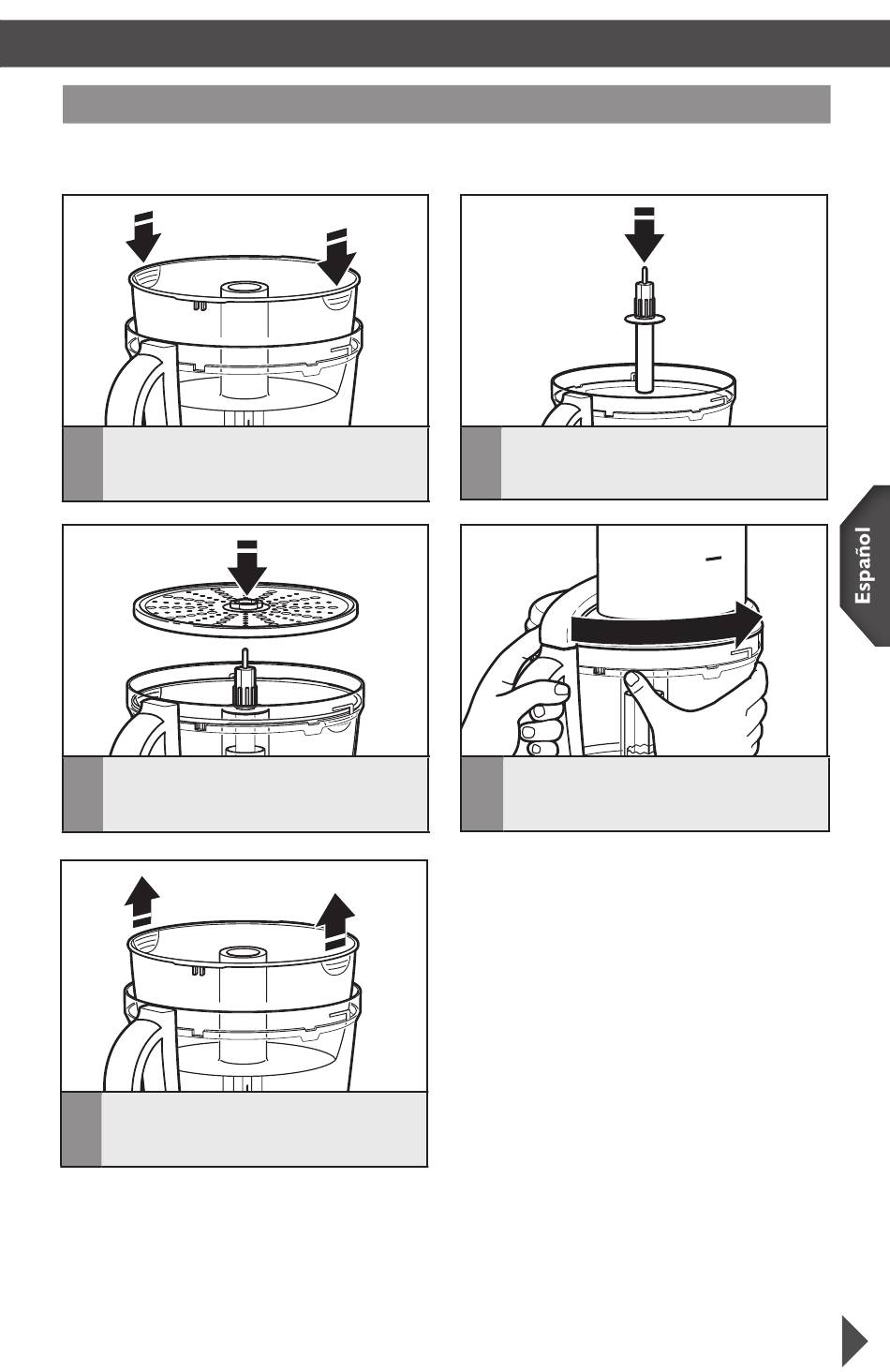 Español