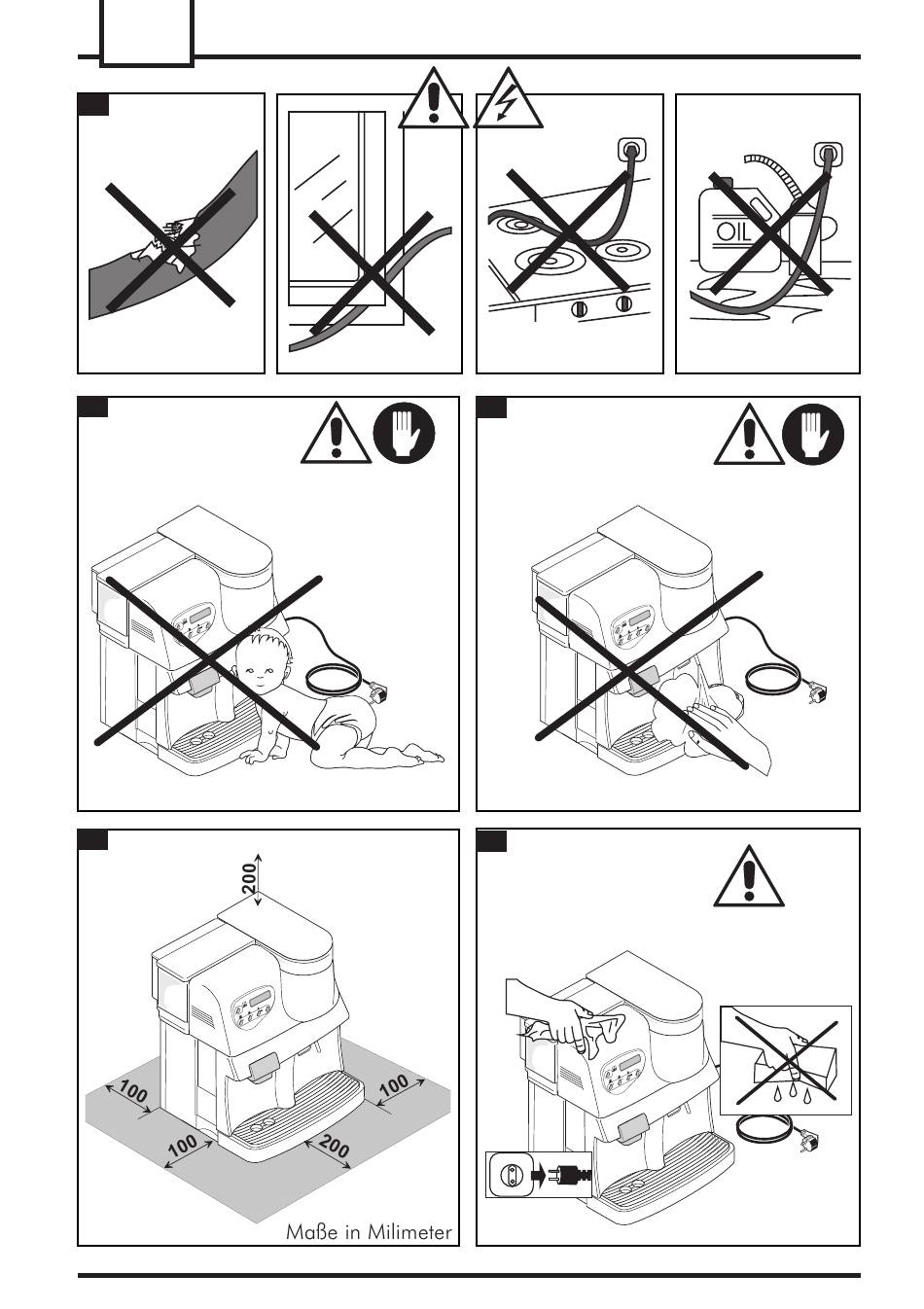 OIL

200

100

100

100

200

Maße in Milimeter