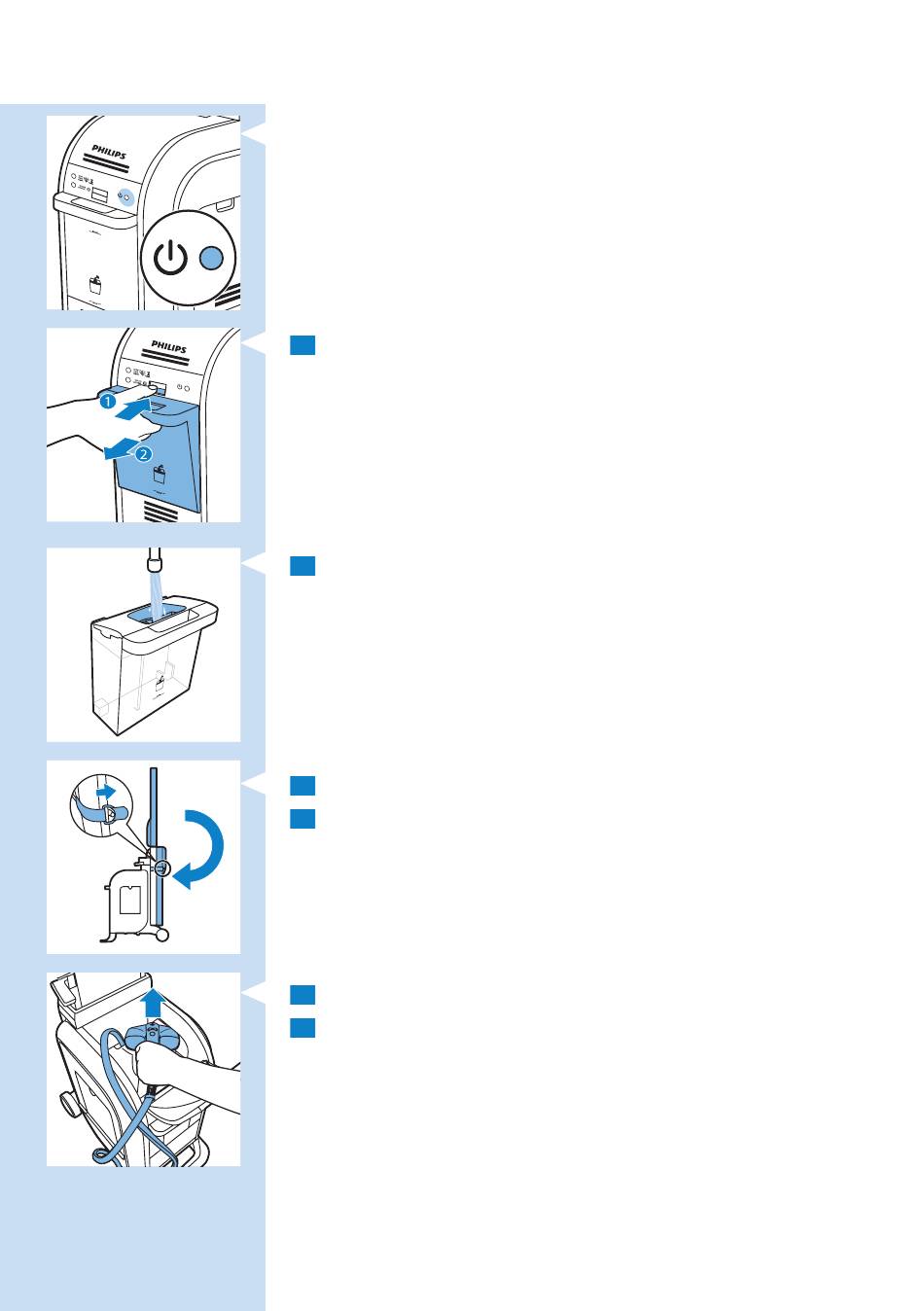 PHILIPS

PHILIPS

1

2