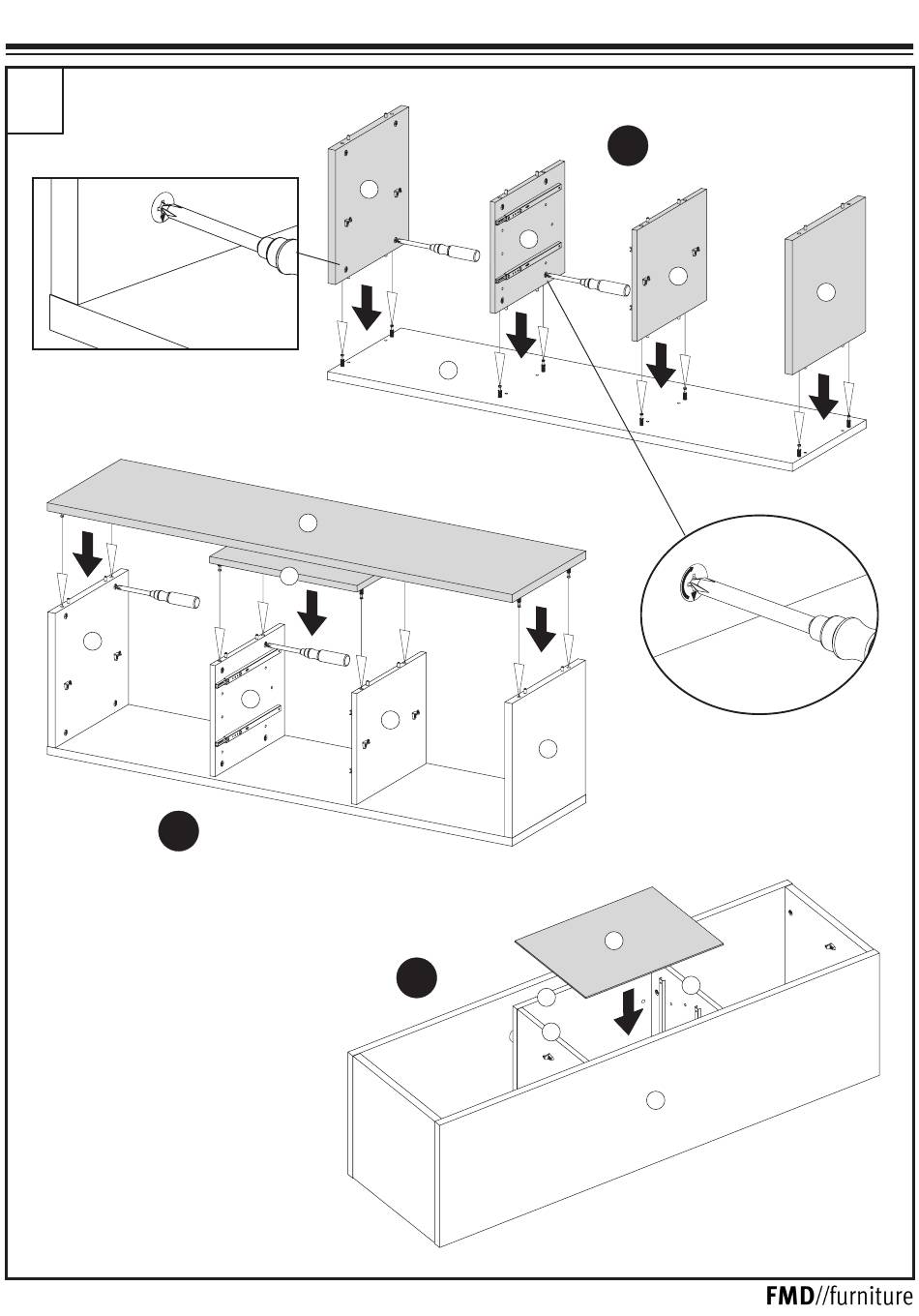 FMD//furniture