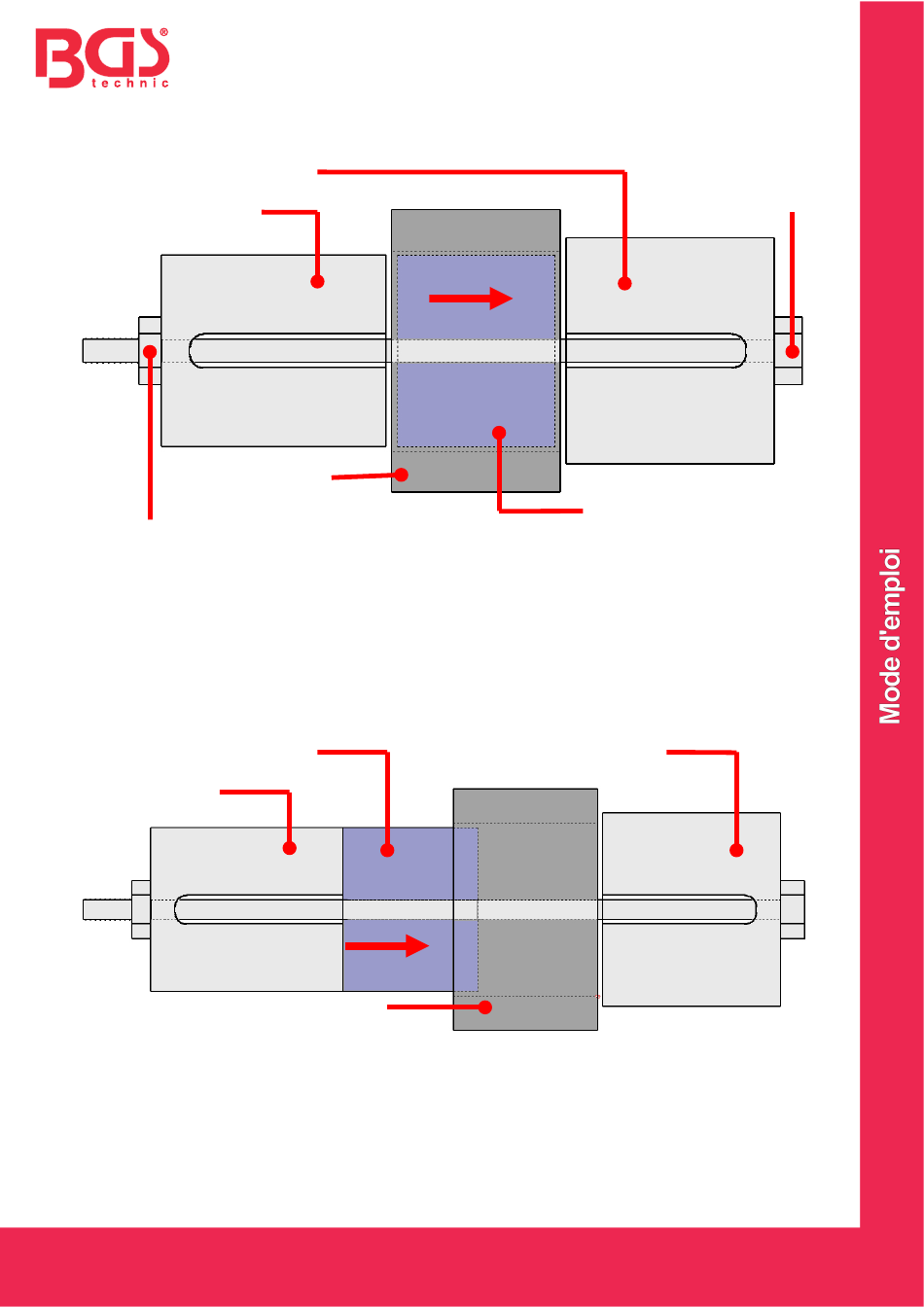 BGS®
technic

Mode d'emploi