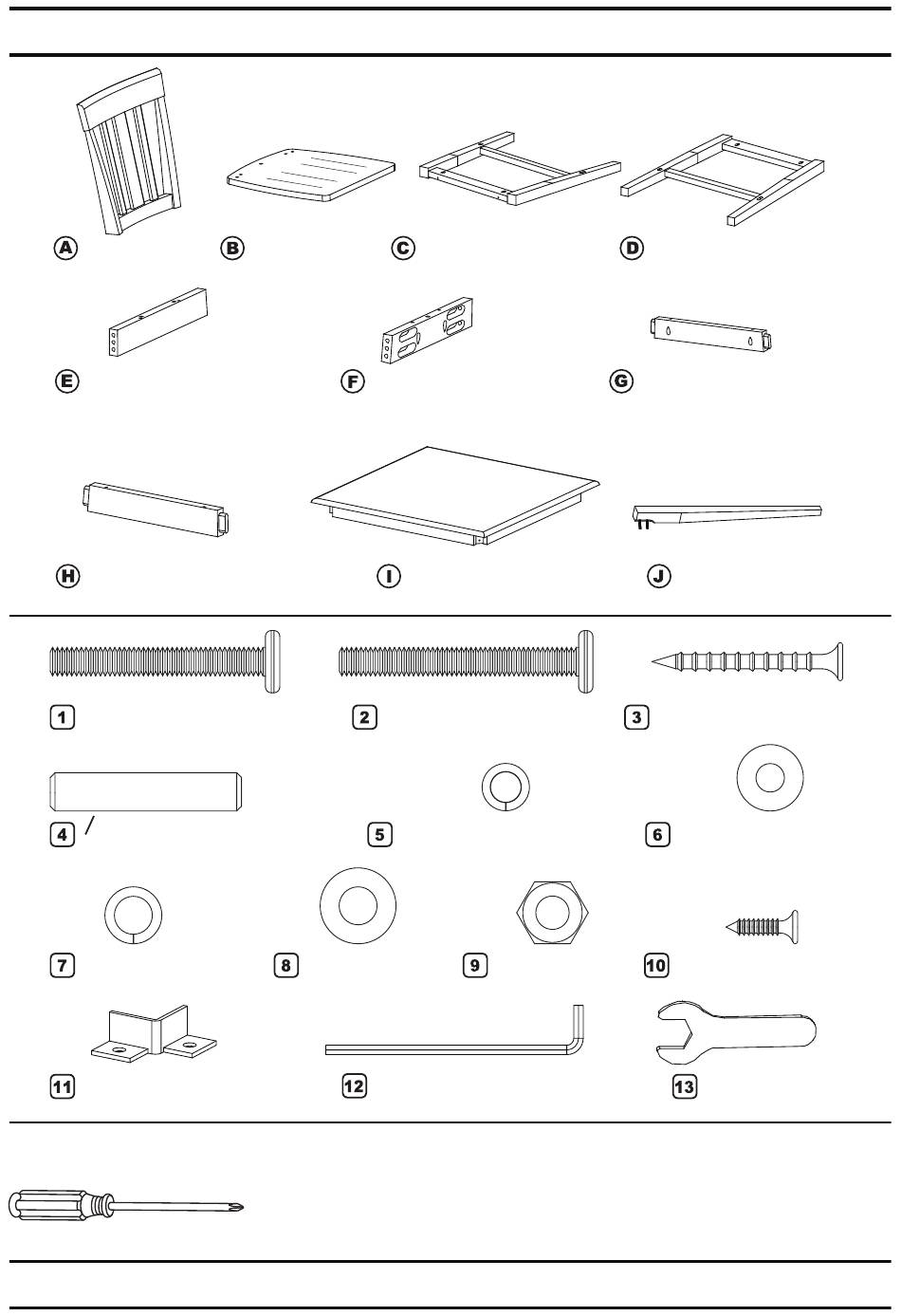 A
B
C
D
E
F
G
H
I
J
1
2
3
4
5
6
7
8
9
10
11
12
13