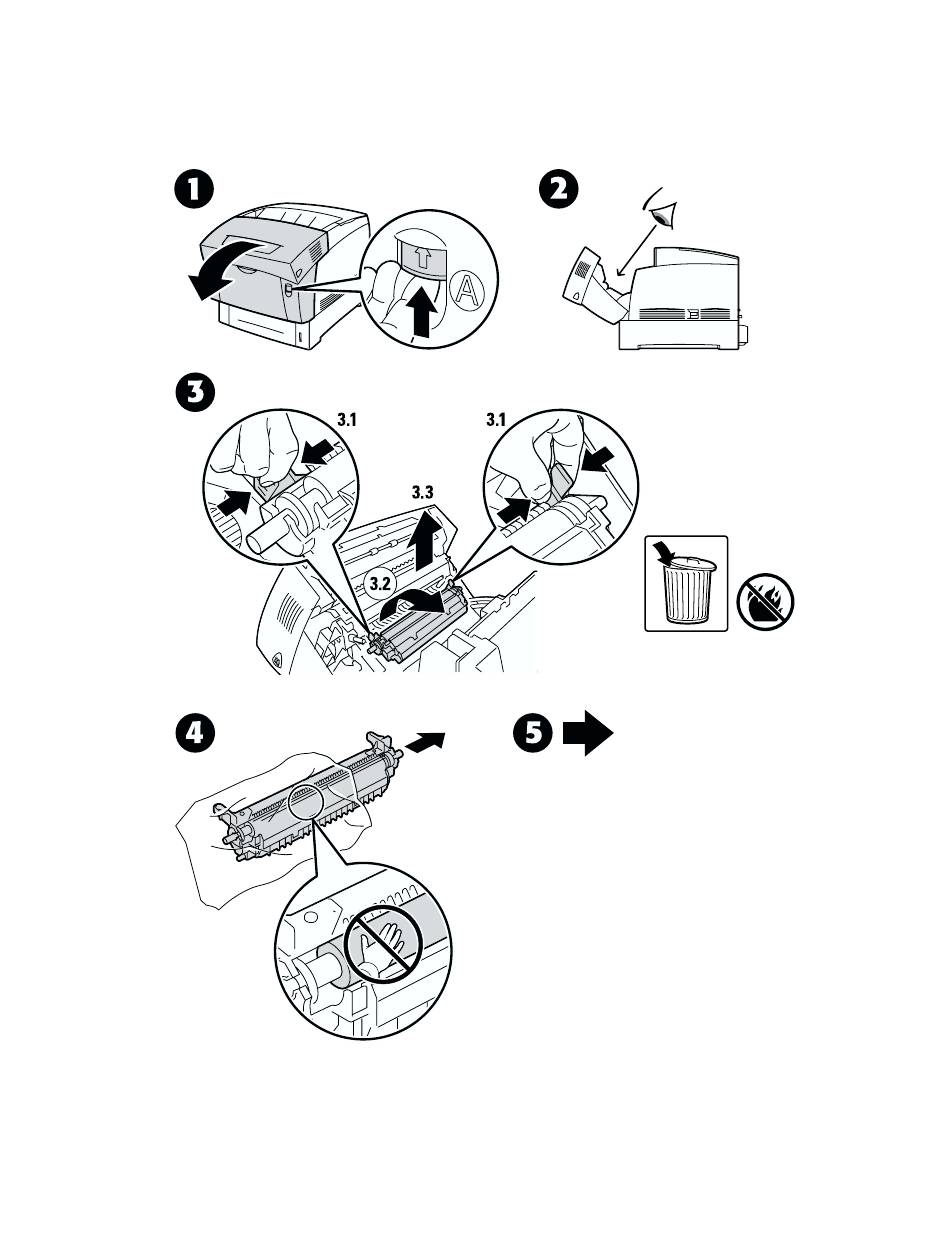 1

A

2

3

3.1

3.1

3.3

3.2

4

5