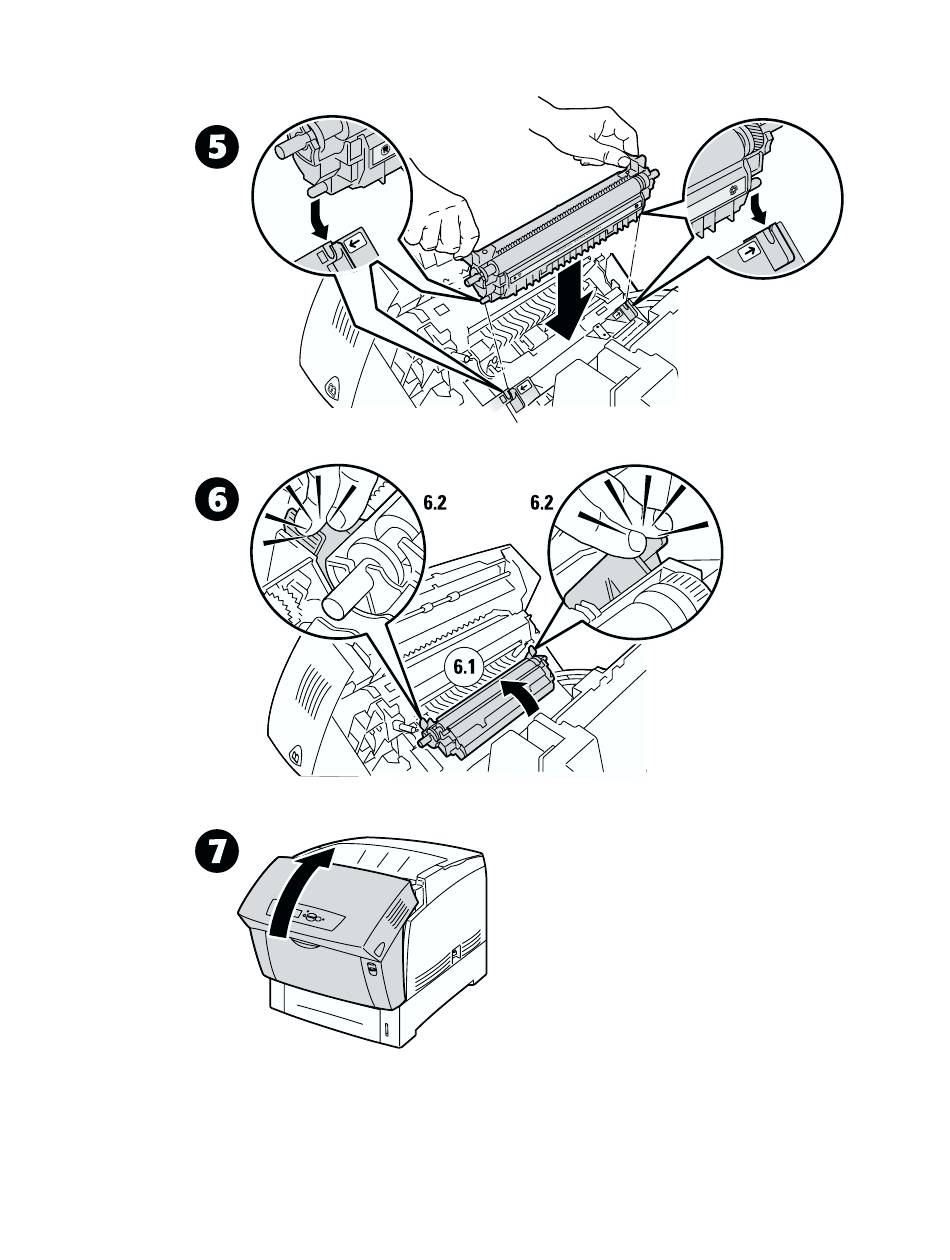 5

6

6.2

6.2

6.1

7